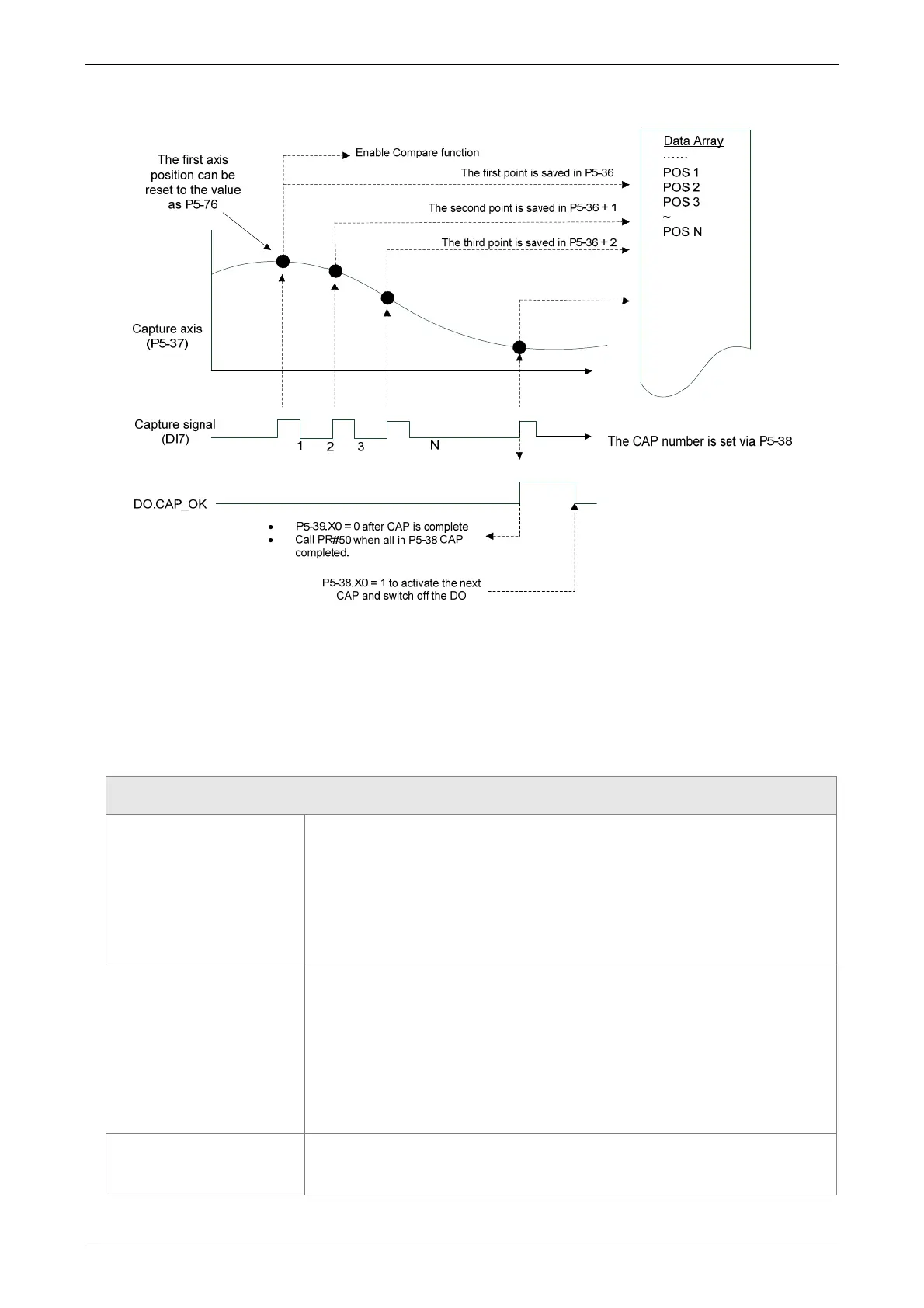 The first axis position can be reset to the value as P5-76

Enable Compare function

The first point is saved in P5-36

The second point is saved in P5-36 + 1

The third point is saved in P5-36 + 2

Data Array
……
POS 1
POS 2
POS 3
~
POS N

Capture axis (P5-37)

Capture signal (DI7)

1 2 3 N

The CAP number is set via P5-38

DO.CAP_OK

• P5-39.X0 = 0 after CAP is complete
• Call PR#50 when all in P5-38 CAP completed.

P5-38.X0 = 1 to activate the next CAP and switch off the DO