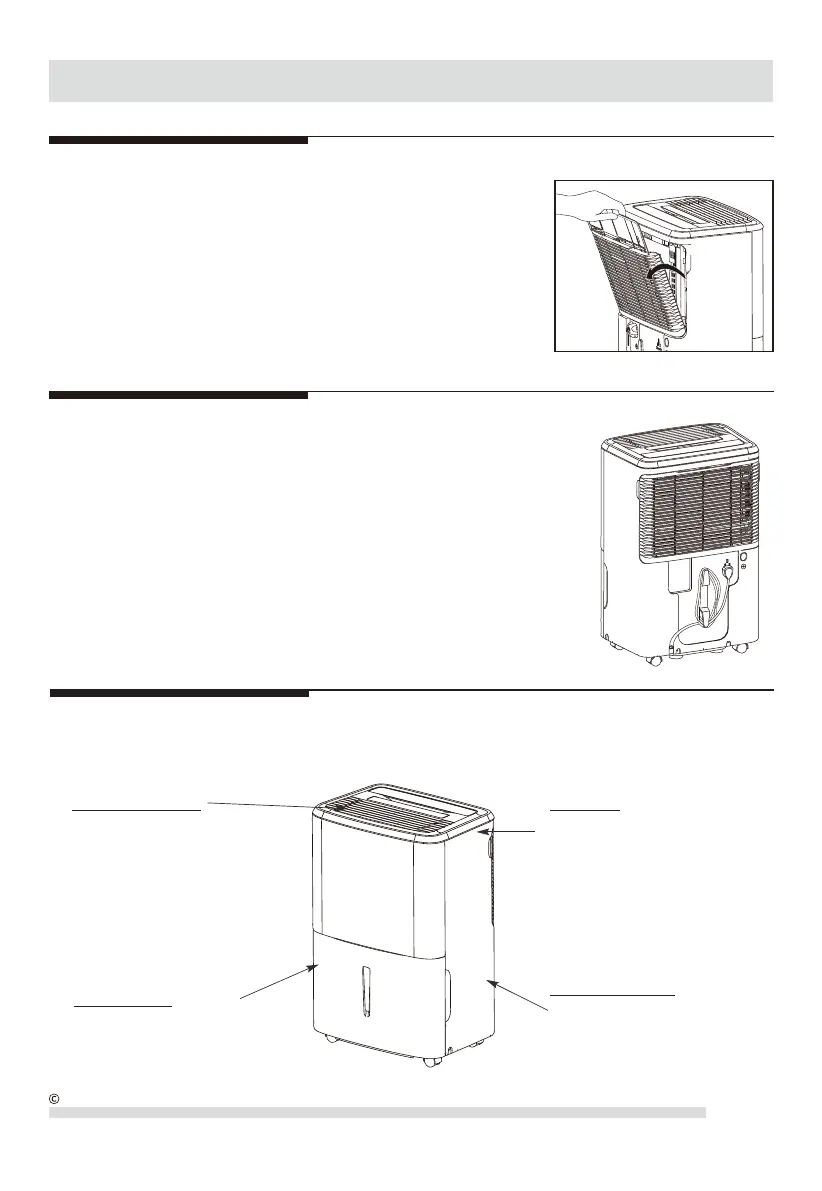 ©