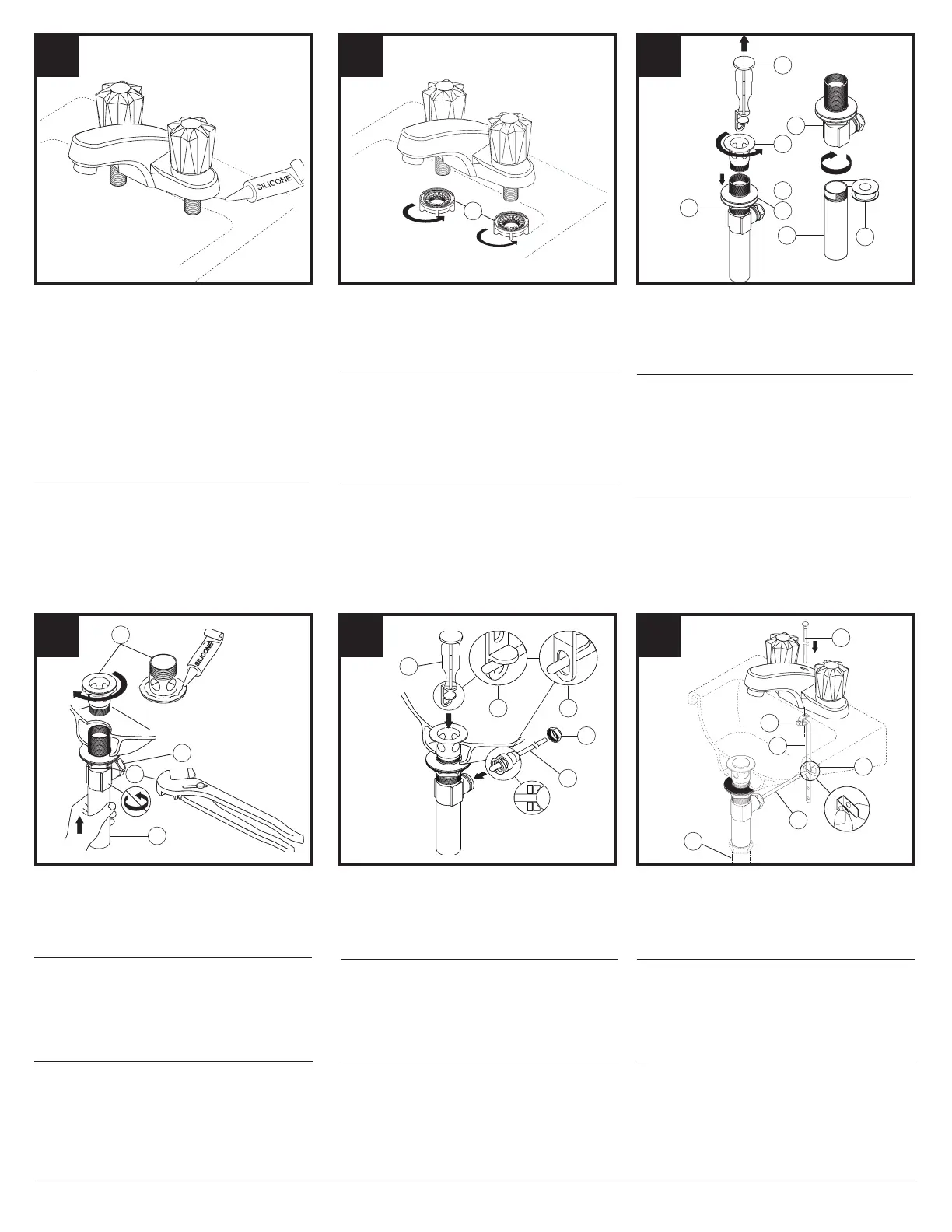 SILICONE

SILICONE