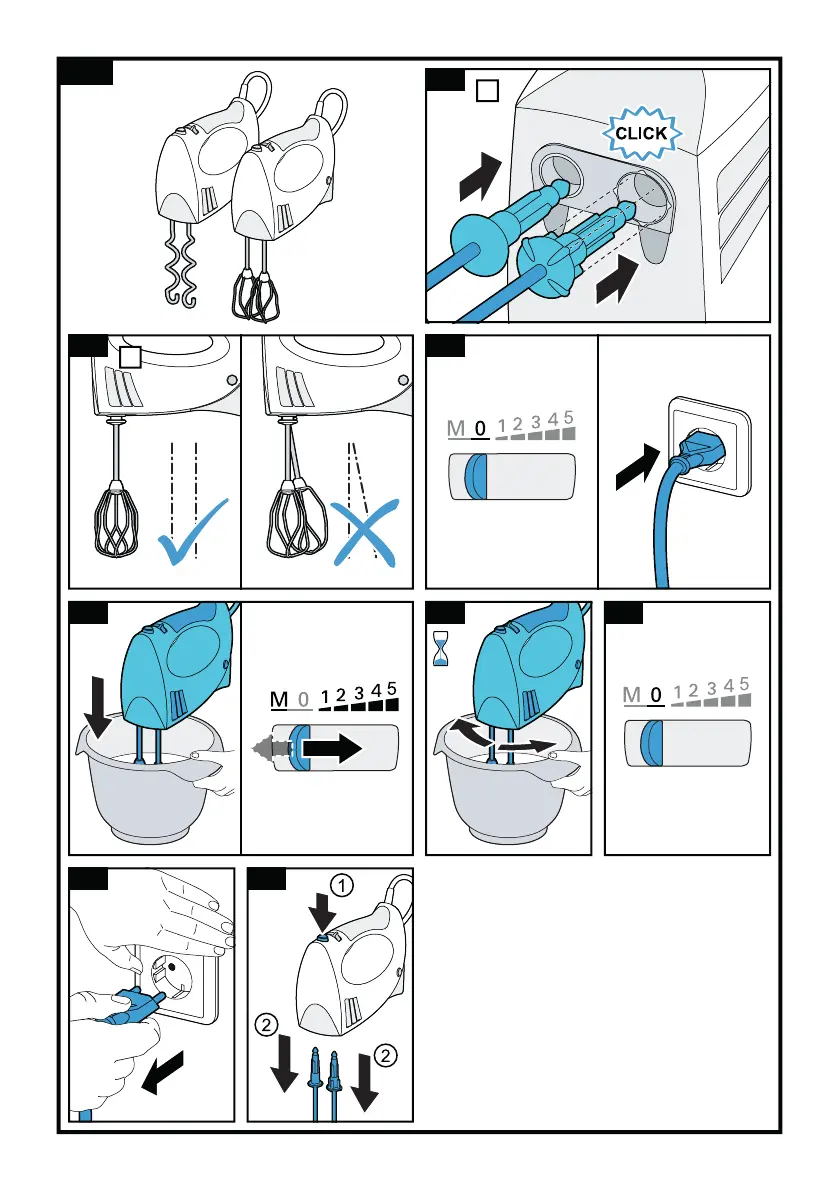 CLICK

M 0 1 2 3 4 5

M 0 1 2 3 4 5

M 0 1 2 3 4 5

1

2

2