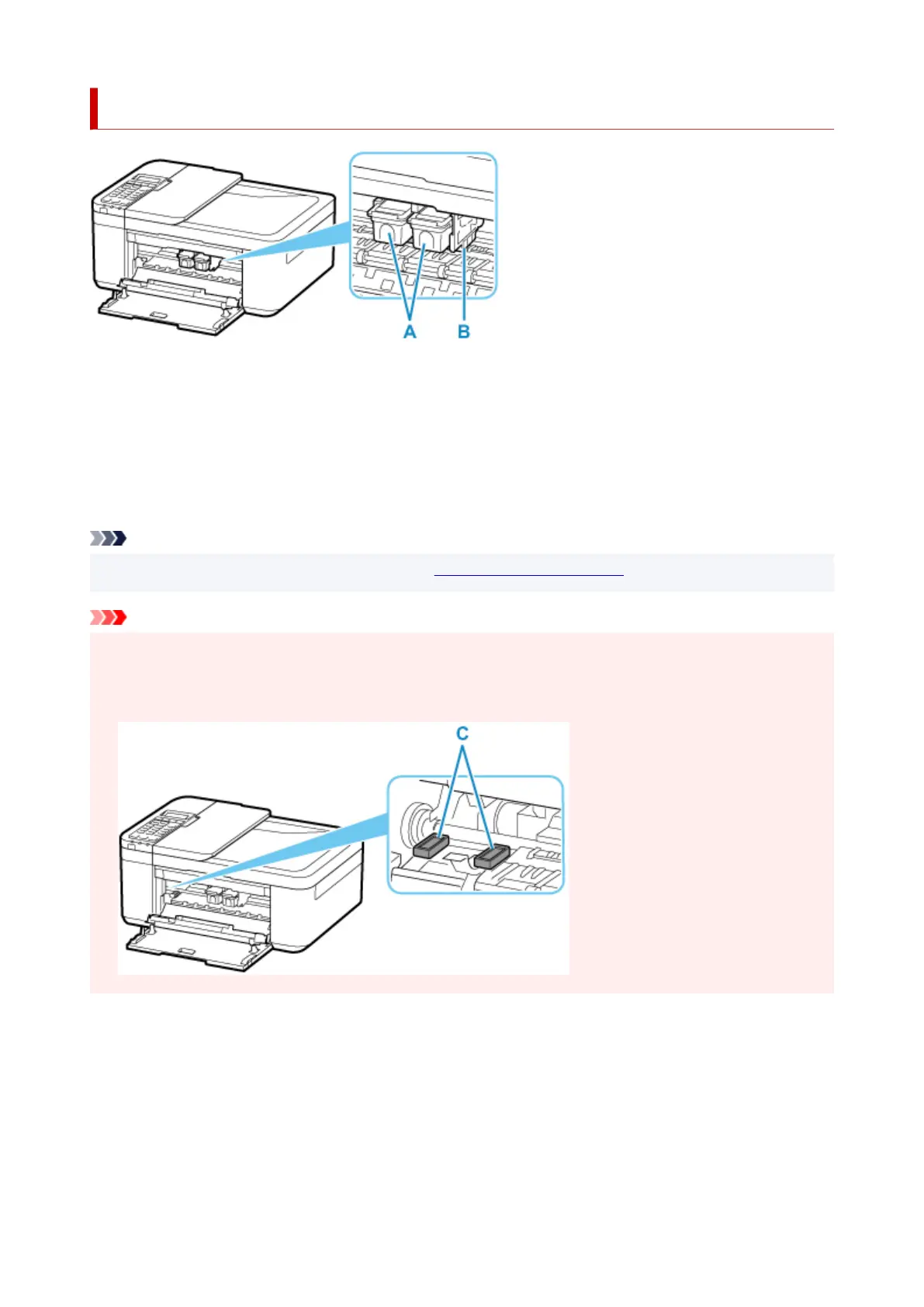 A

B

C