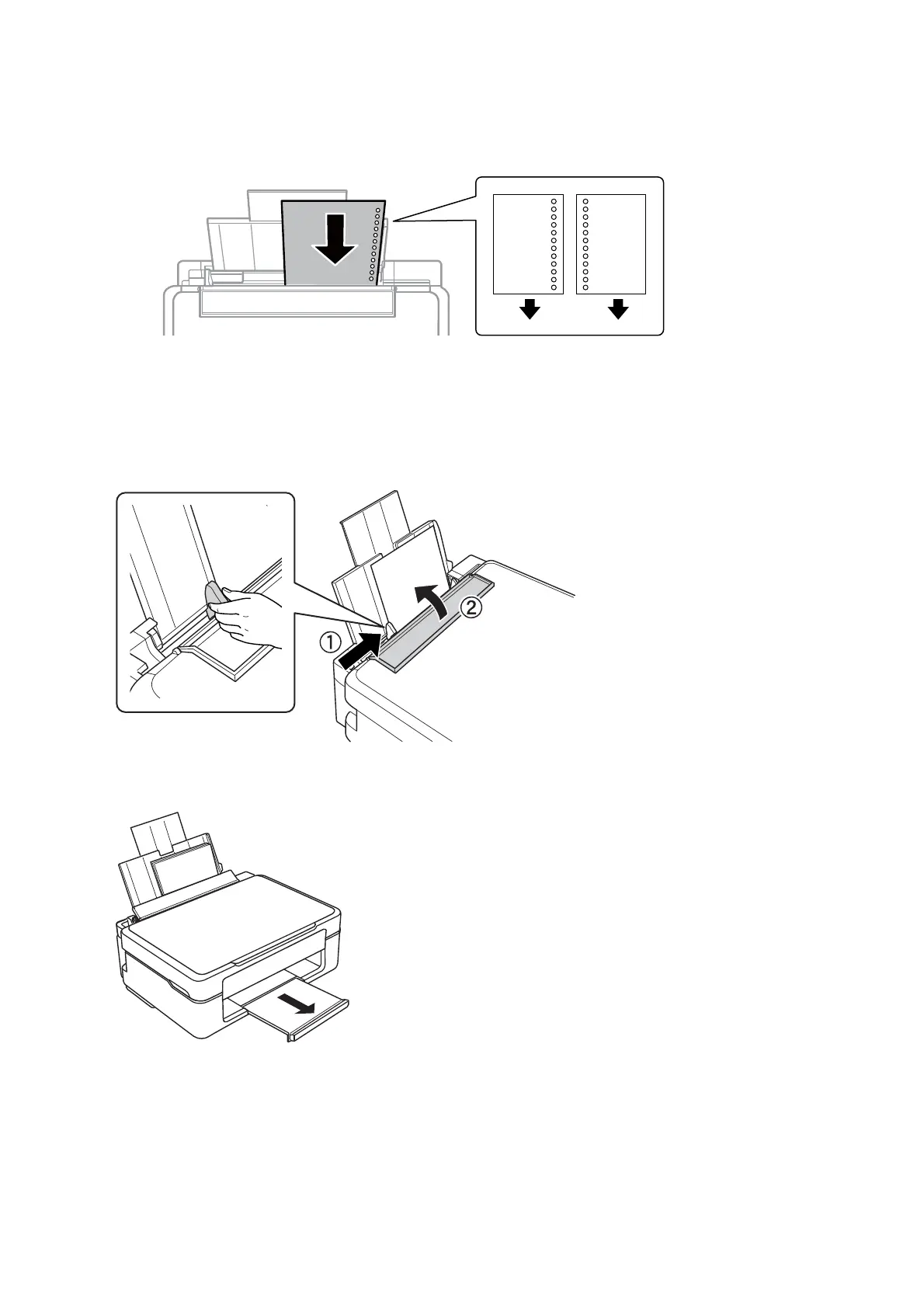 ① ②