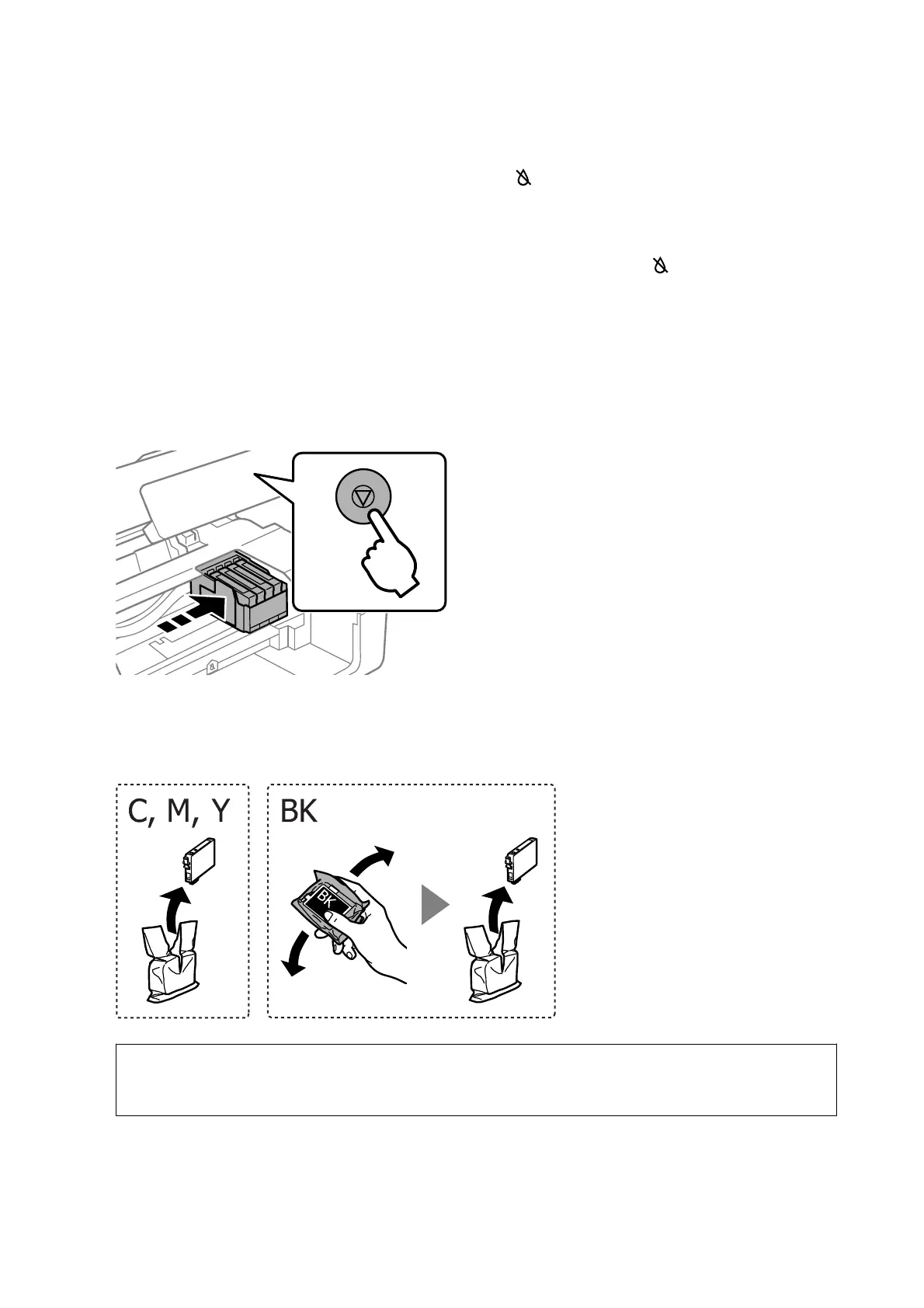 C, M, Y

BK

BK