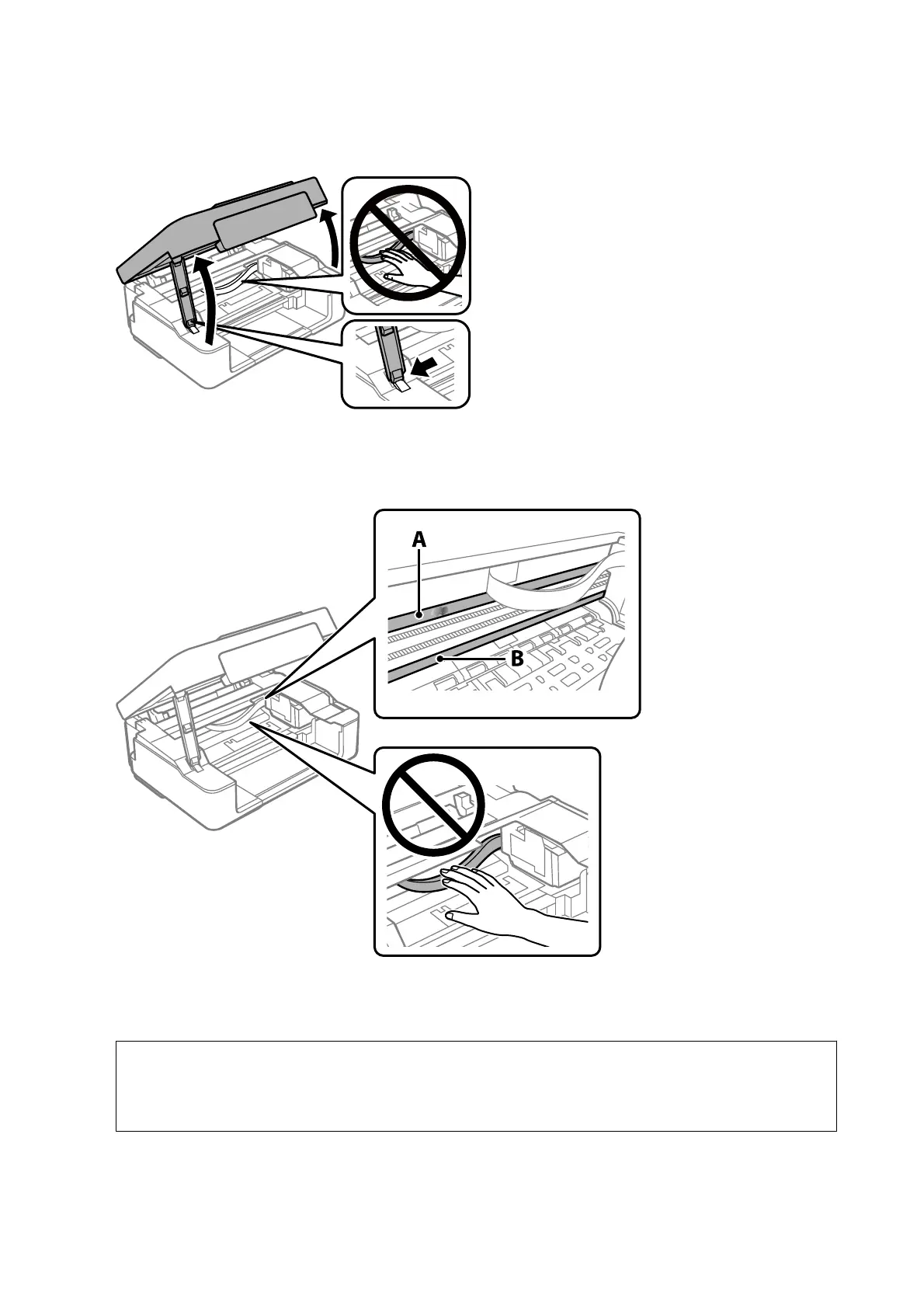 A

B