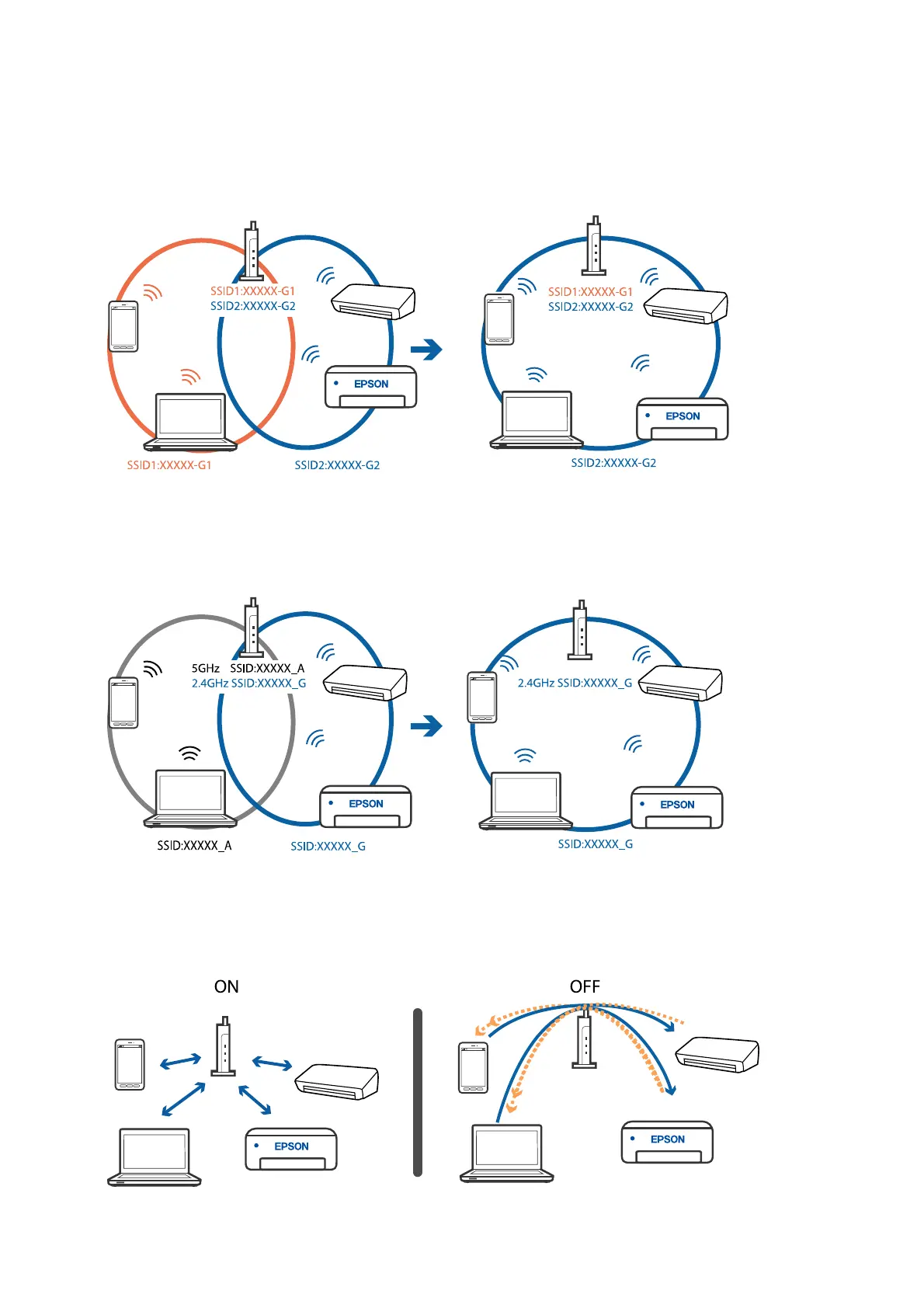 SSID1:XXXXX-G1
SSID2:XXXXX-G2
EPSON
SSID1:XXXXX-G1
SSID2:XXXXX-G2

SSID1:XXXXX-G1
SSID2:XXXXX-G2
EPSON
SSID2:XXXXX-G2

5GHz SSID:XXXXX_A
2.4GHz SSID:XXXXX_G
EPSON
SSID:XXXXX_A
SSID:XXXXX_G

2.4GHz SSID:XXXXX_G
EPSON
SSID:XXXXX_G

ON
EPSON

OFF
EPSON