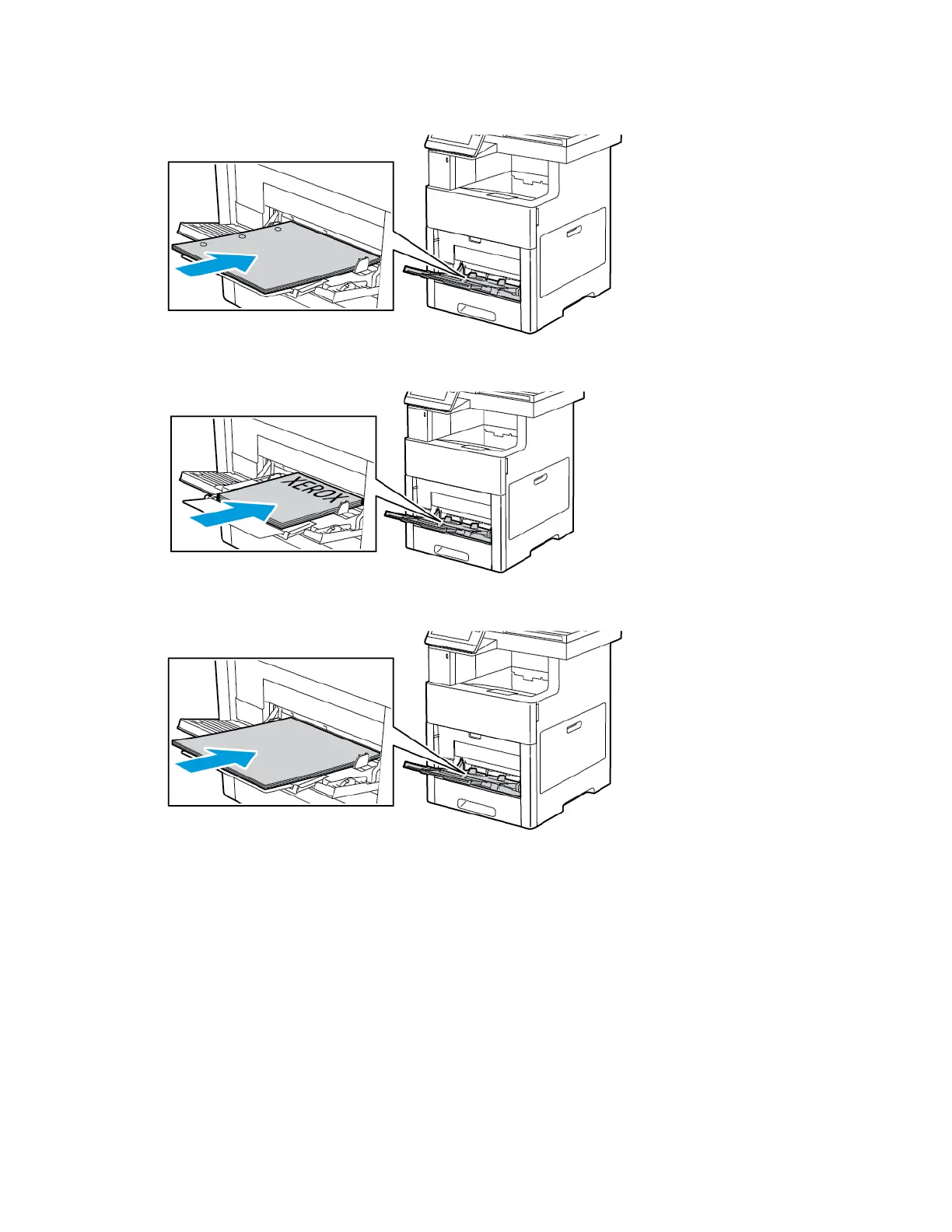 XEROX