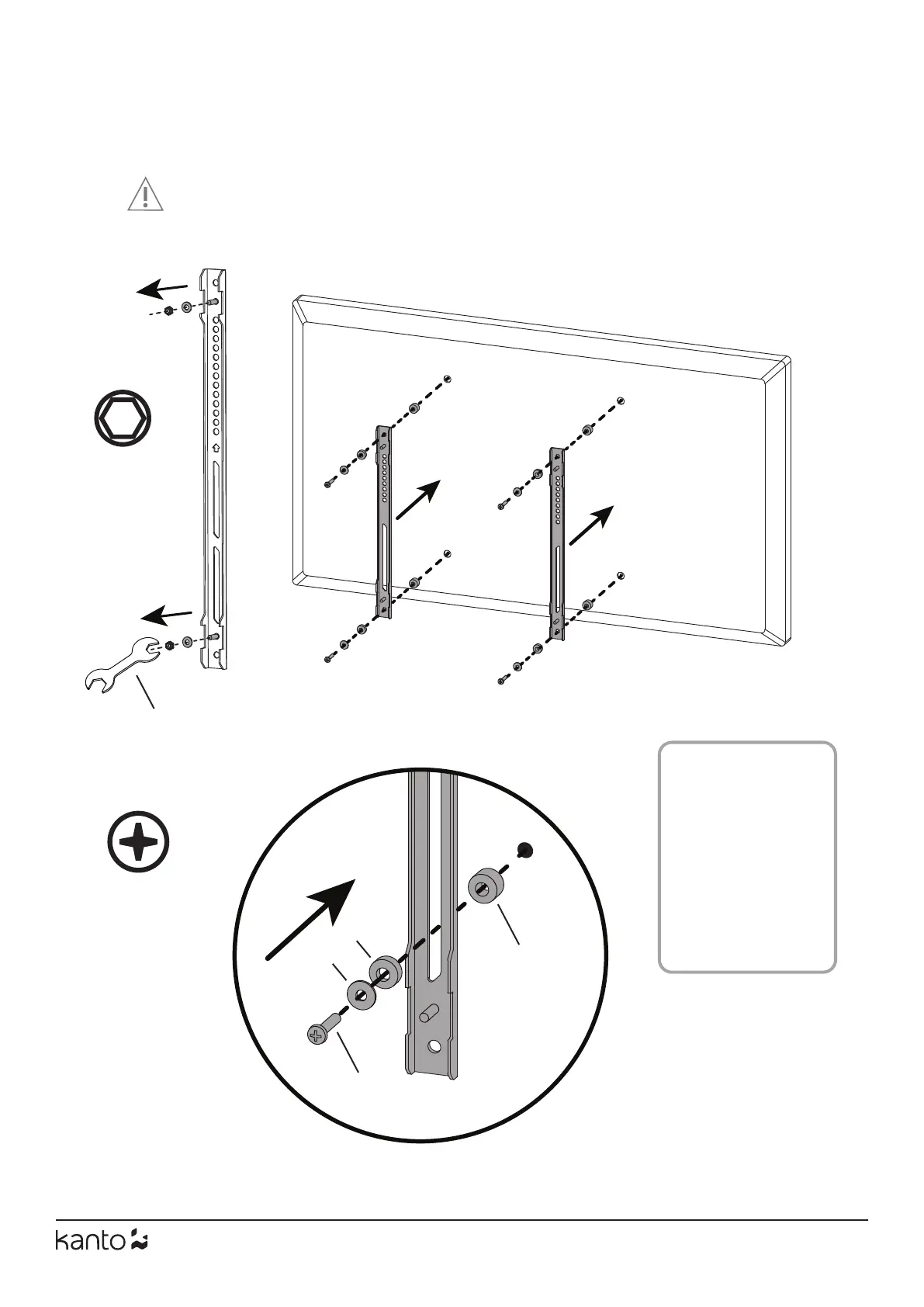 kanto