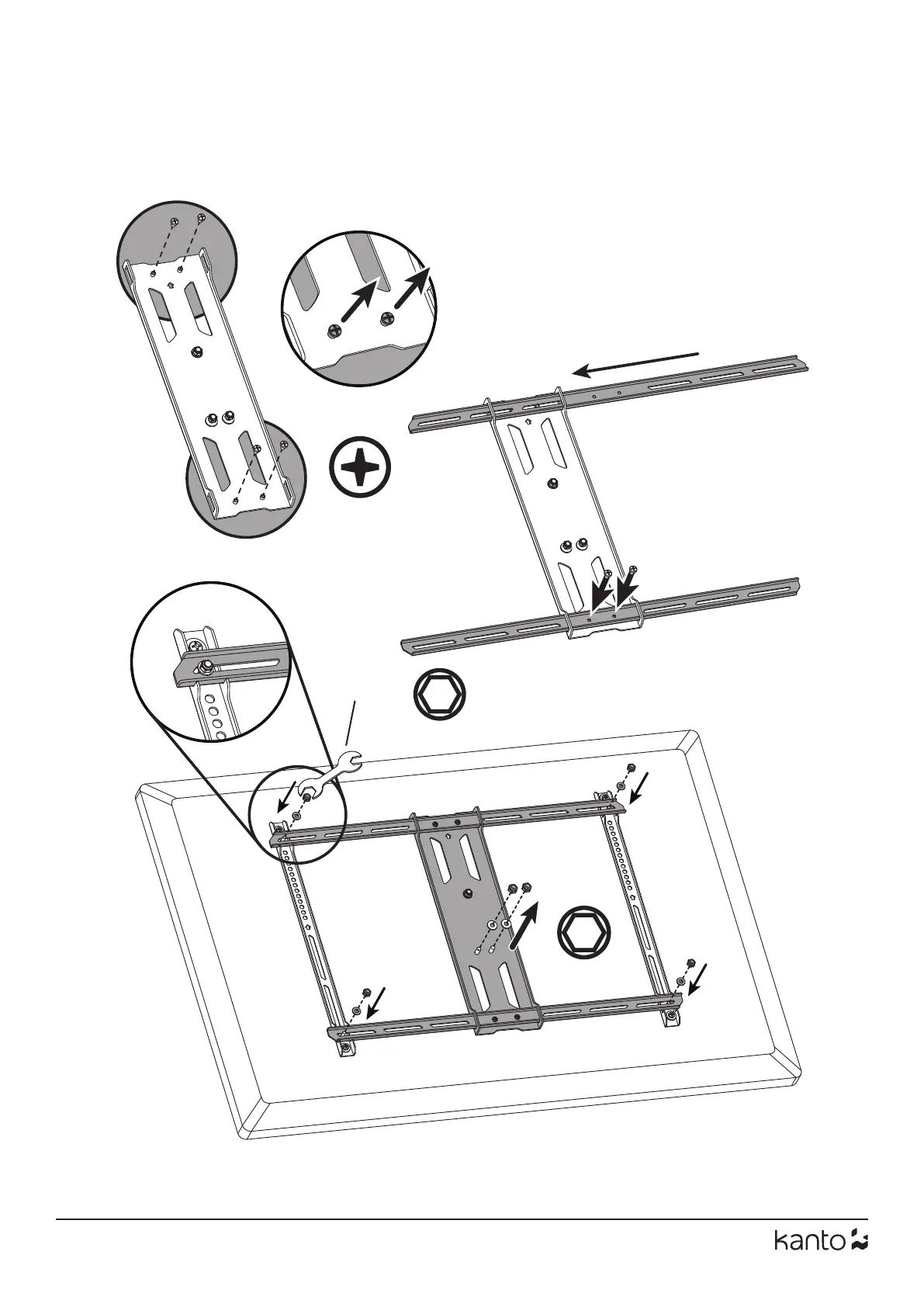 kanto