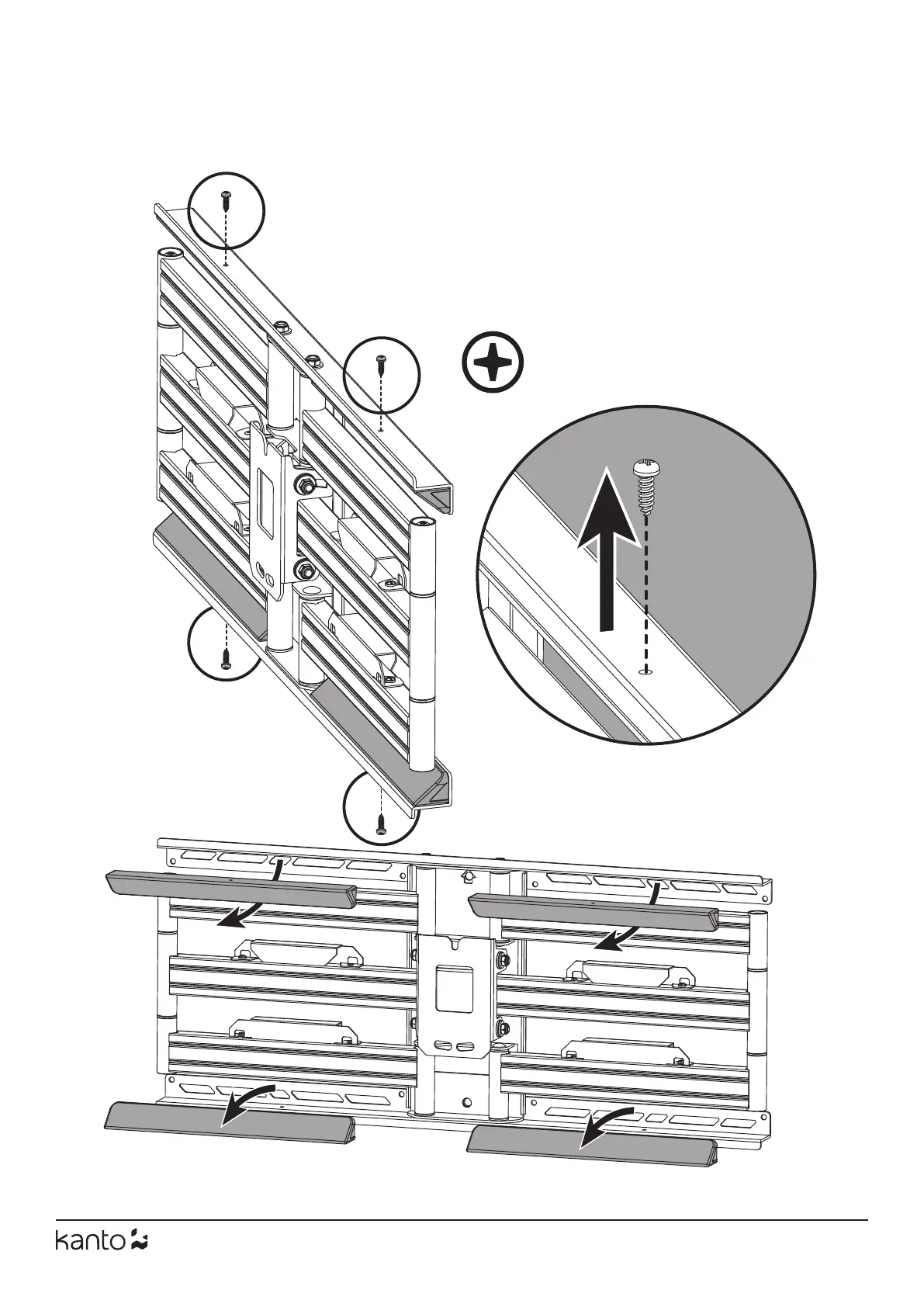 kanto