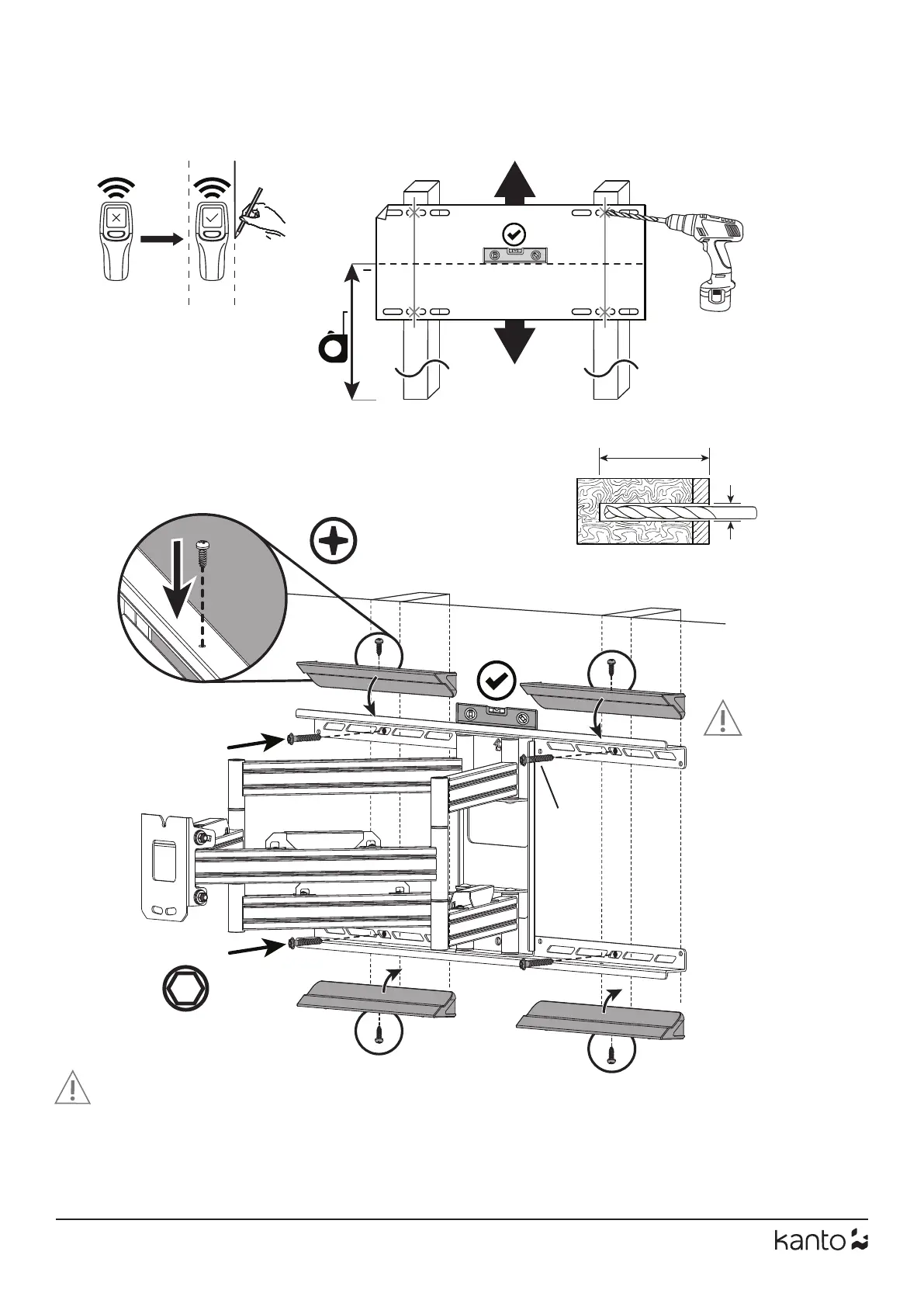 kanto