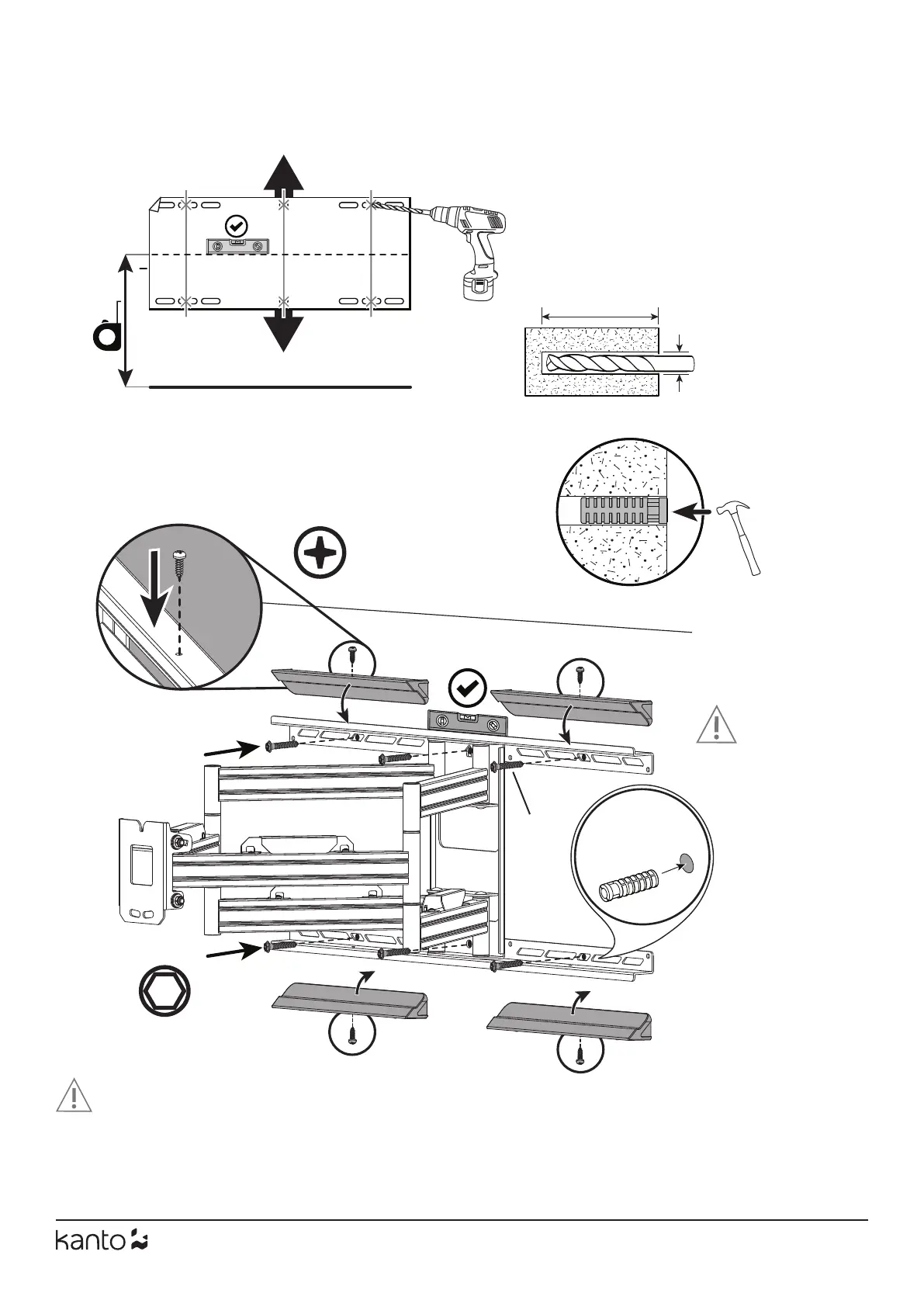 kanto