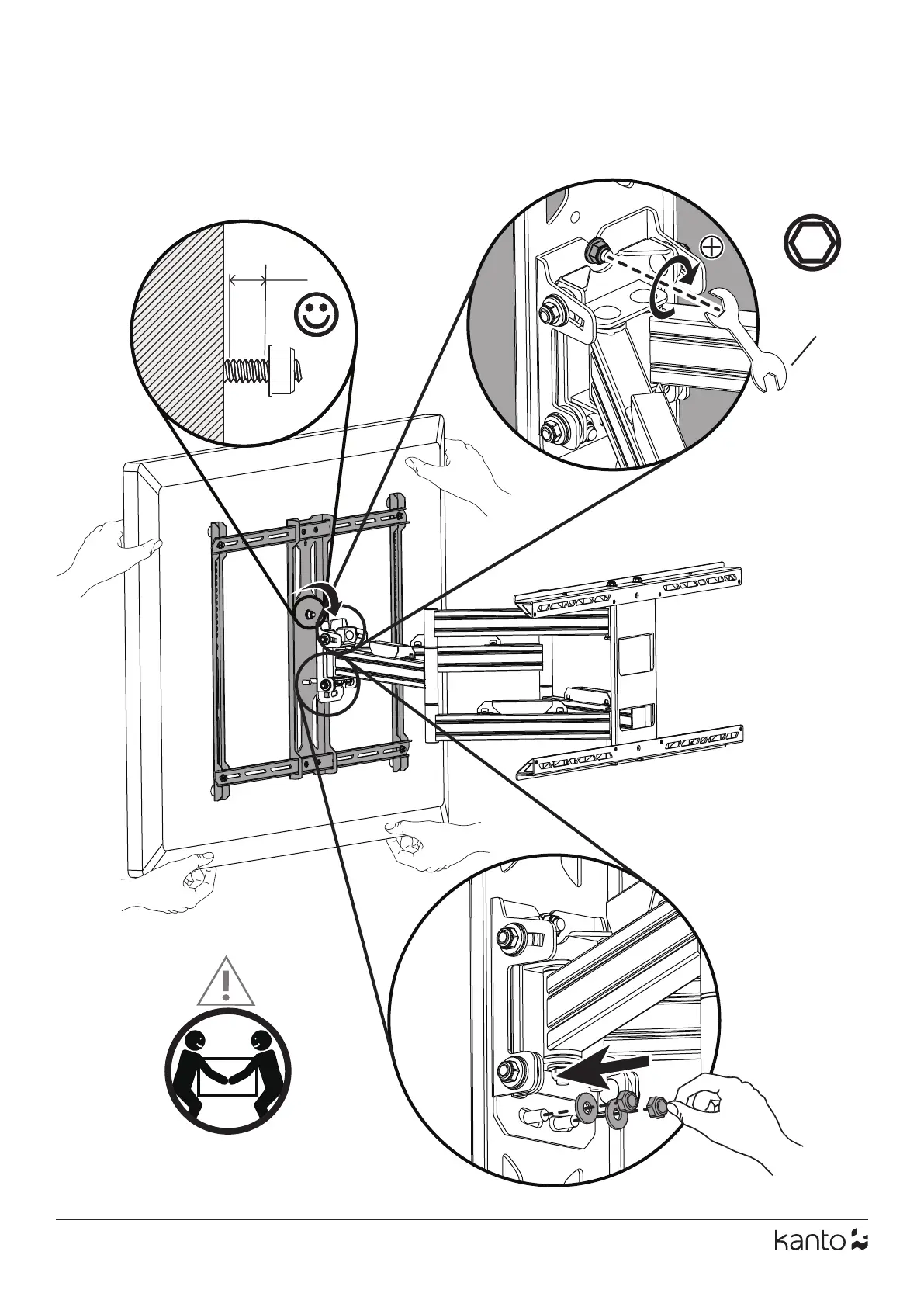 kanto