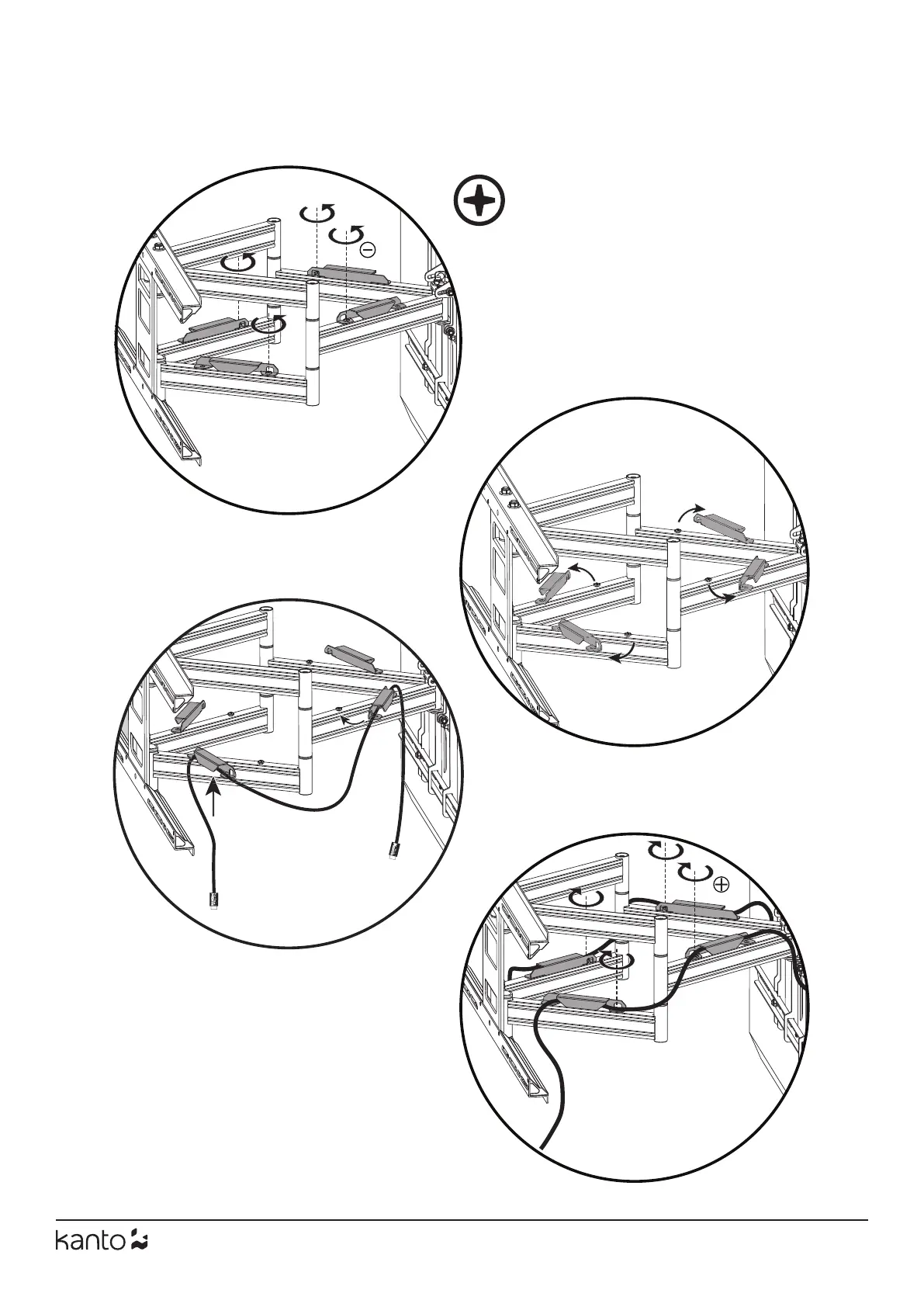 kanto