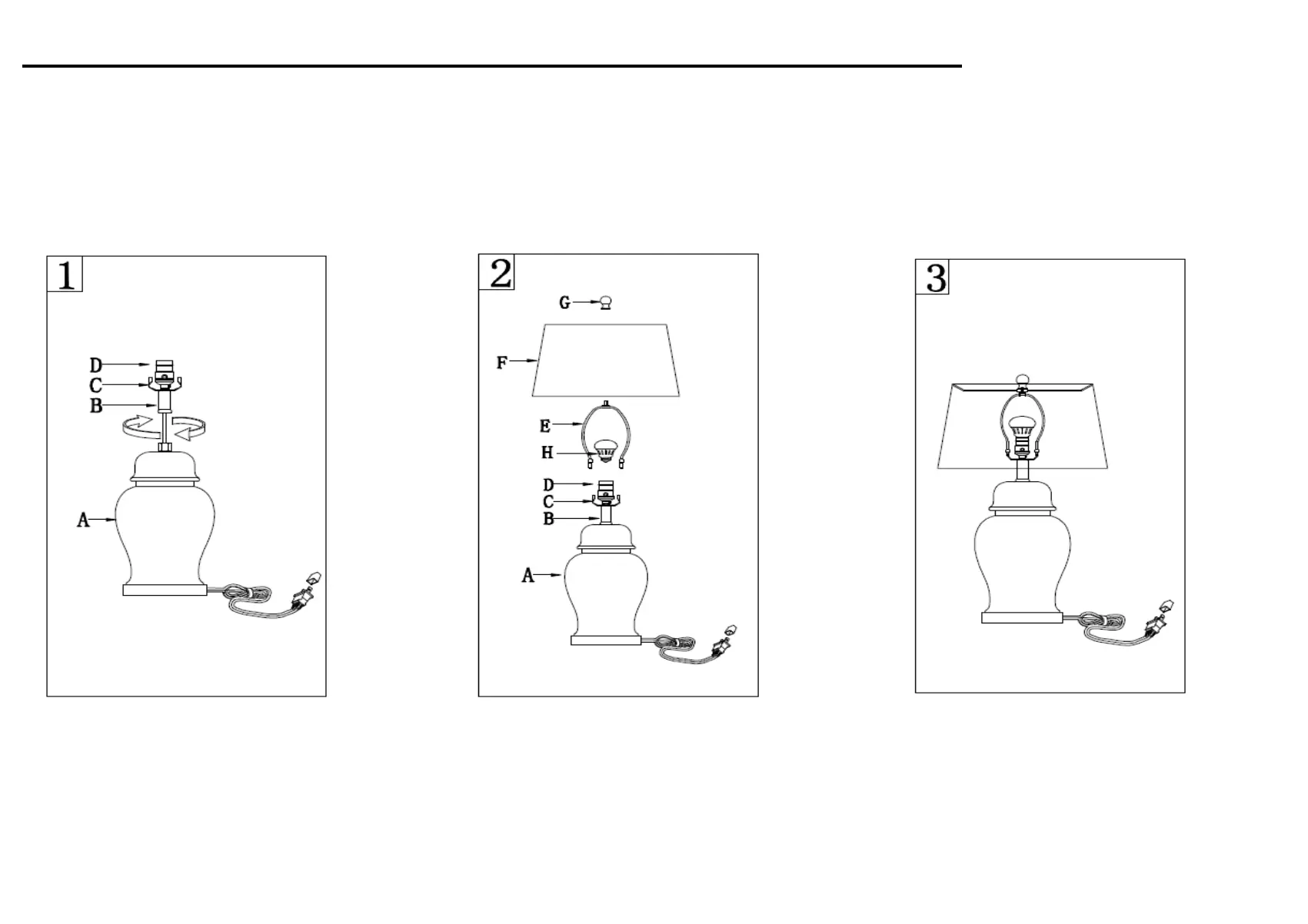 1

D
C
B
A

2

G
F
E
H
D
C
B
A

3