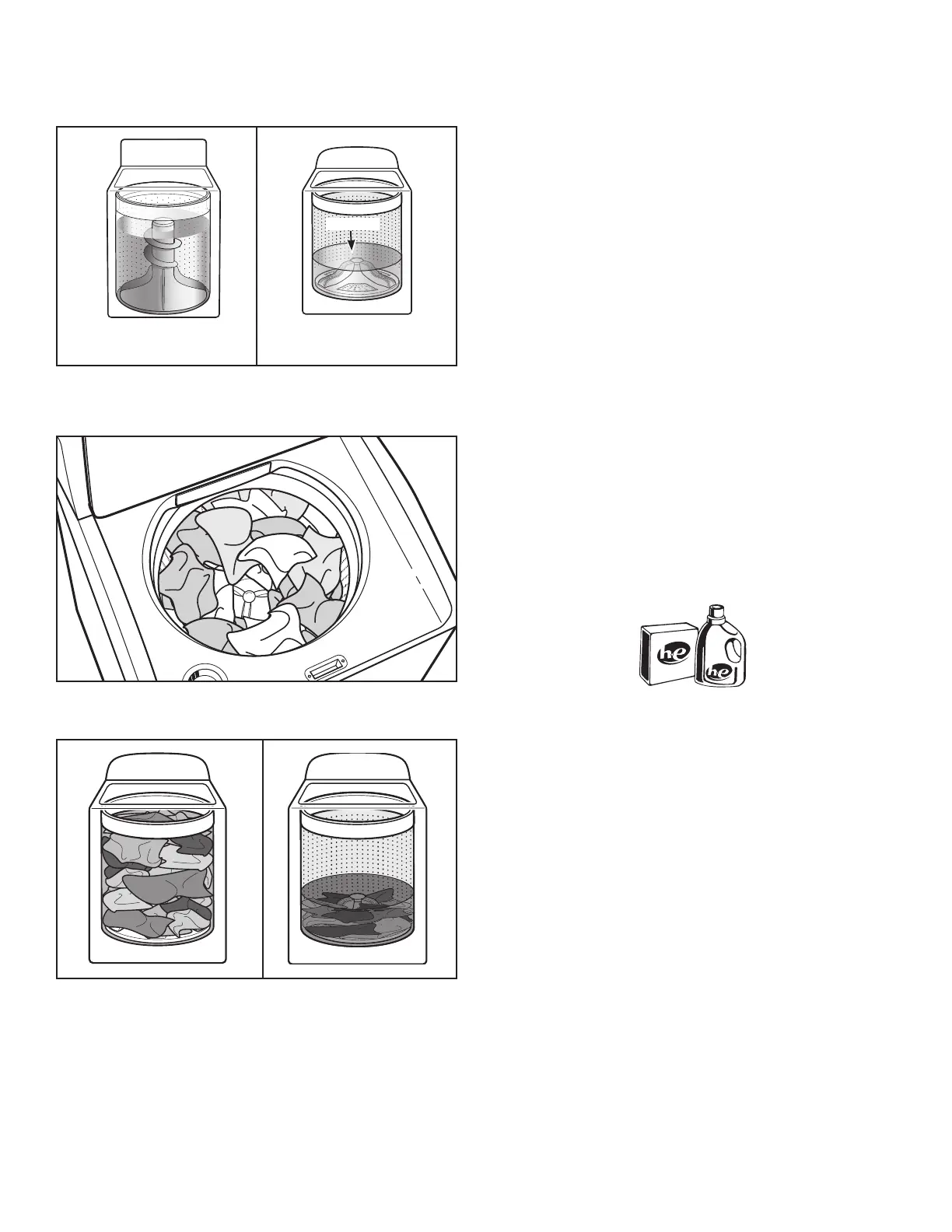 he

he