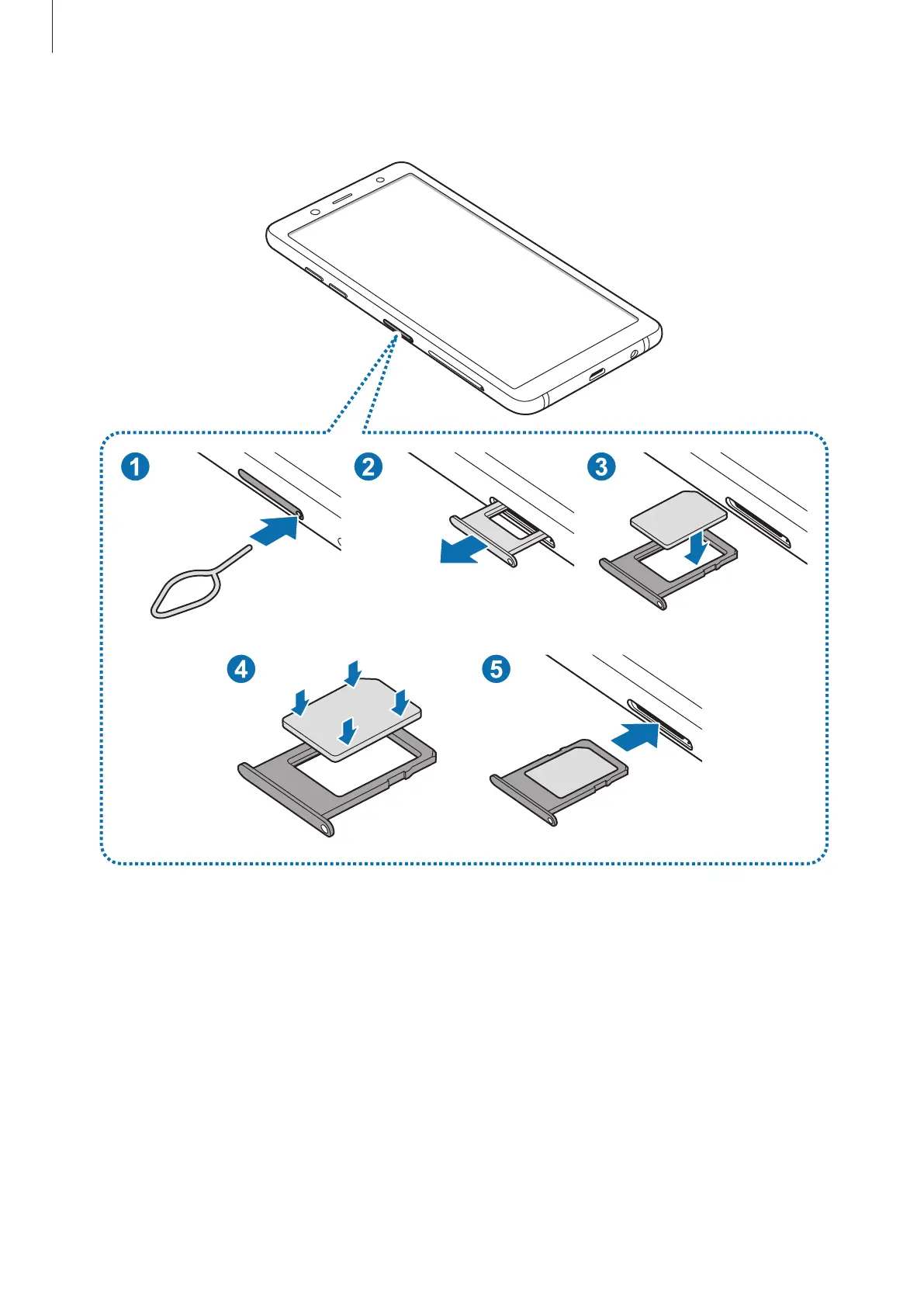 1
2
3
4
5