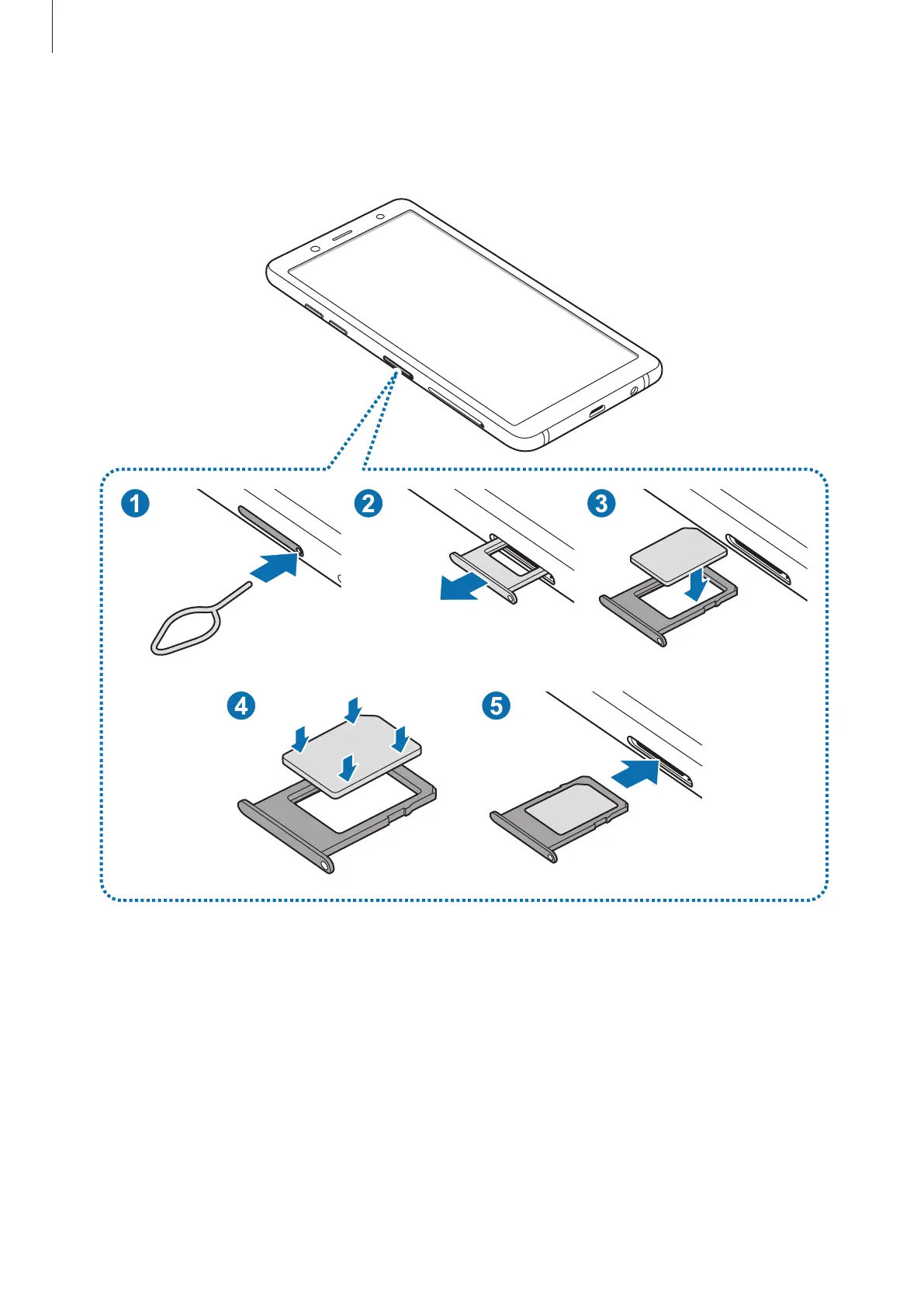 1
2
3
4
5