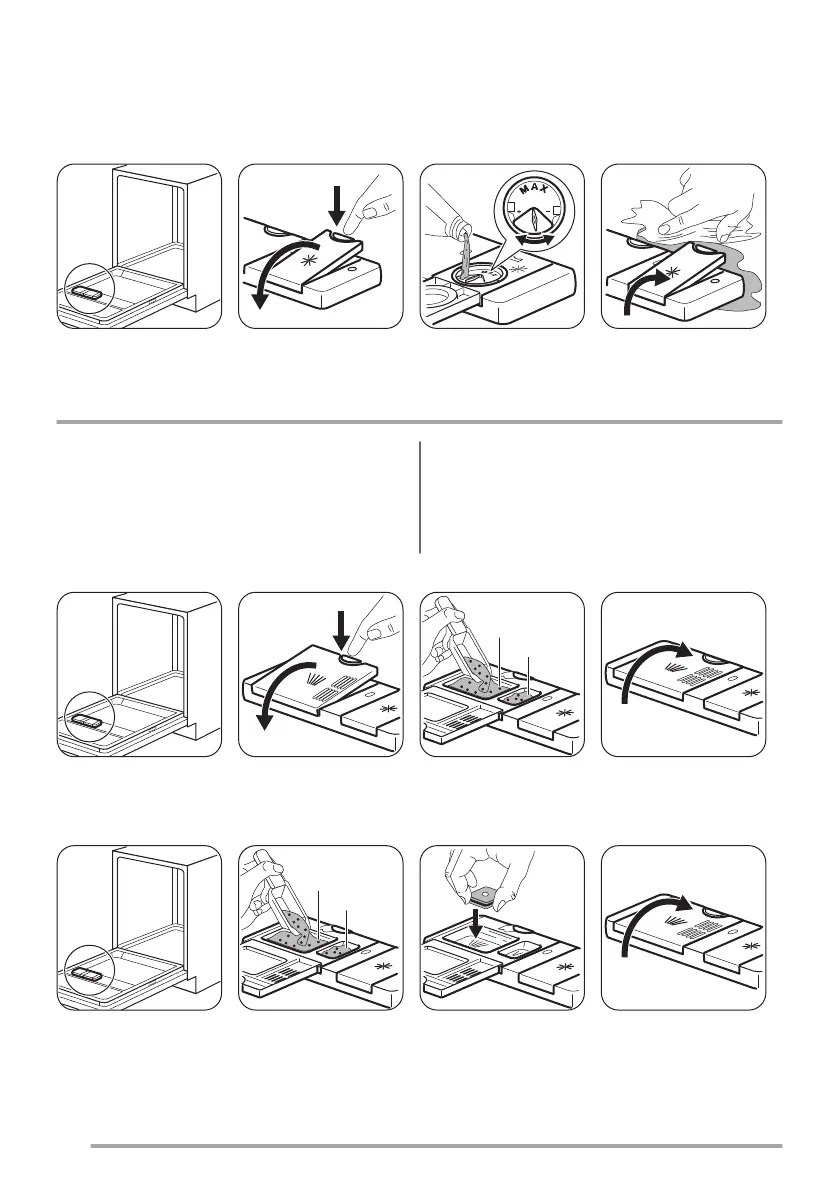 MAX