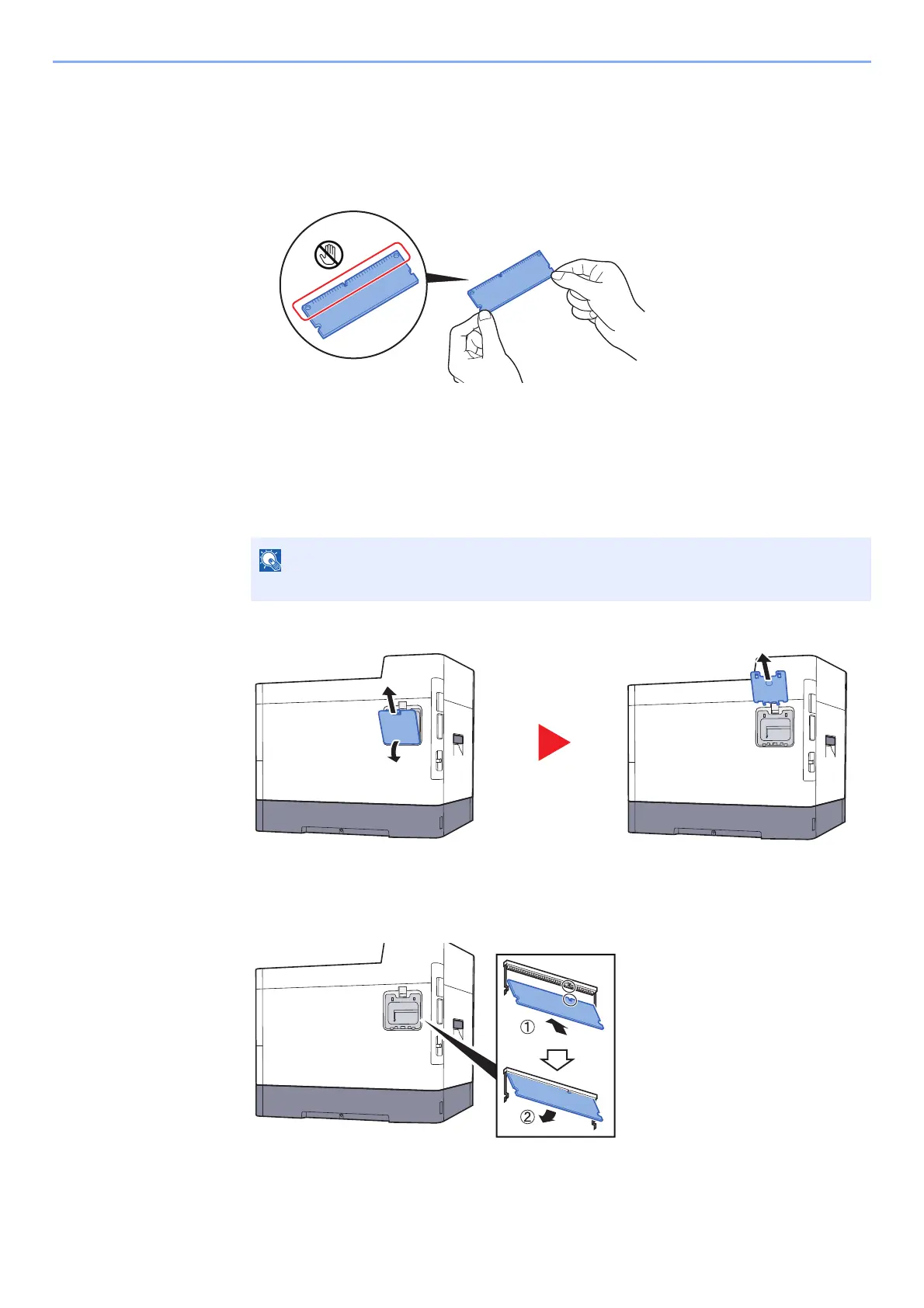 ①

②