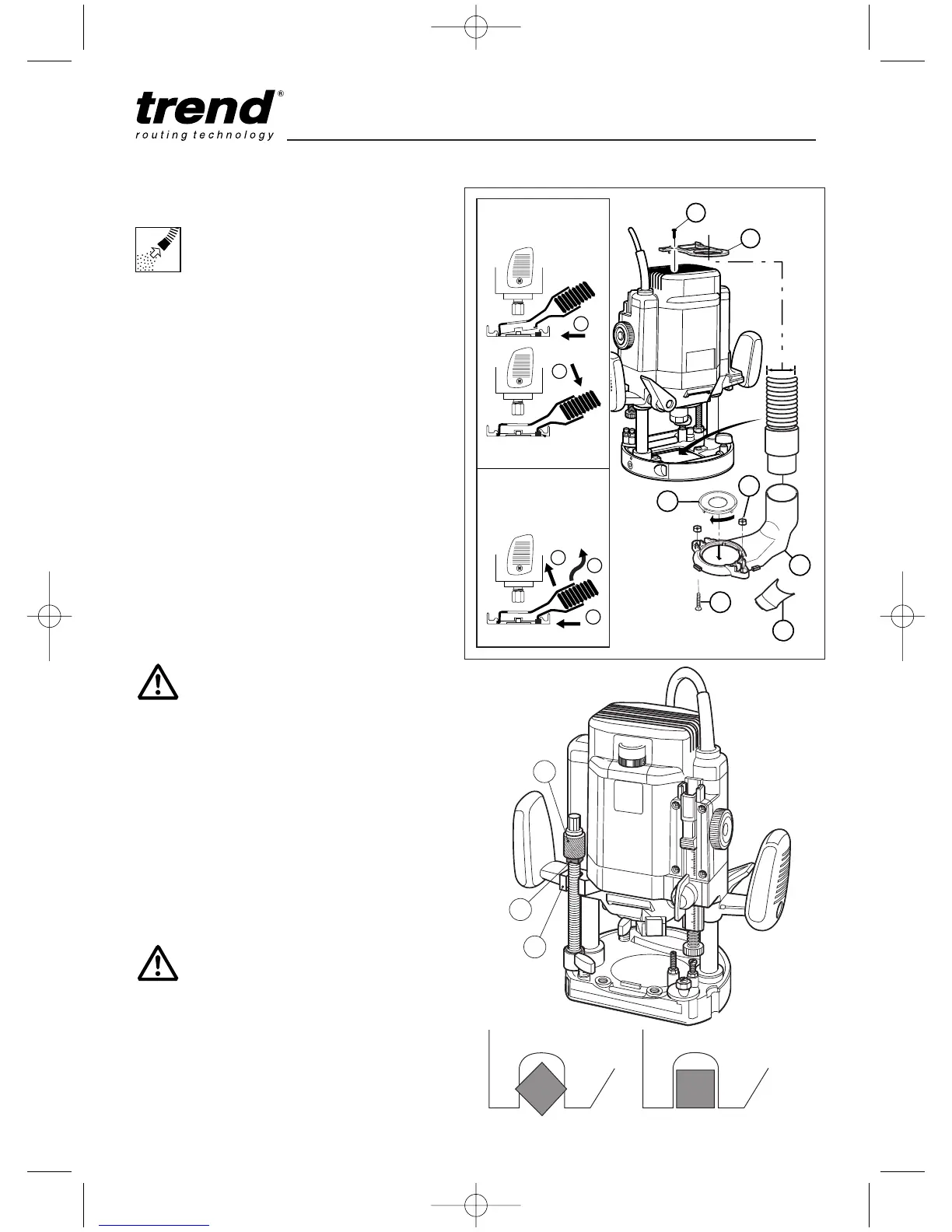 trend®
routing technology