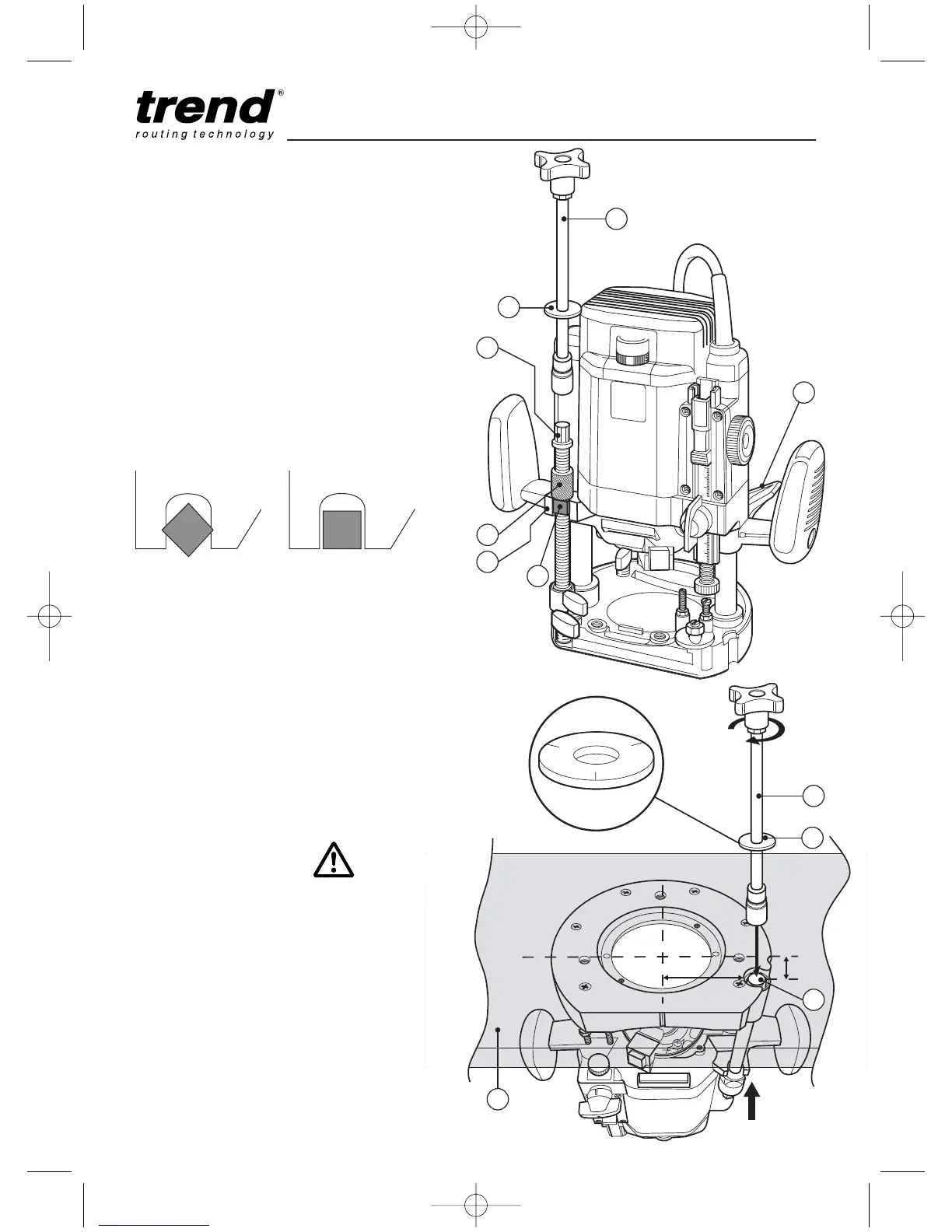 trend®
routing technology