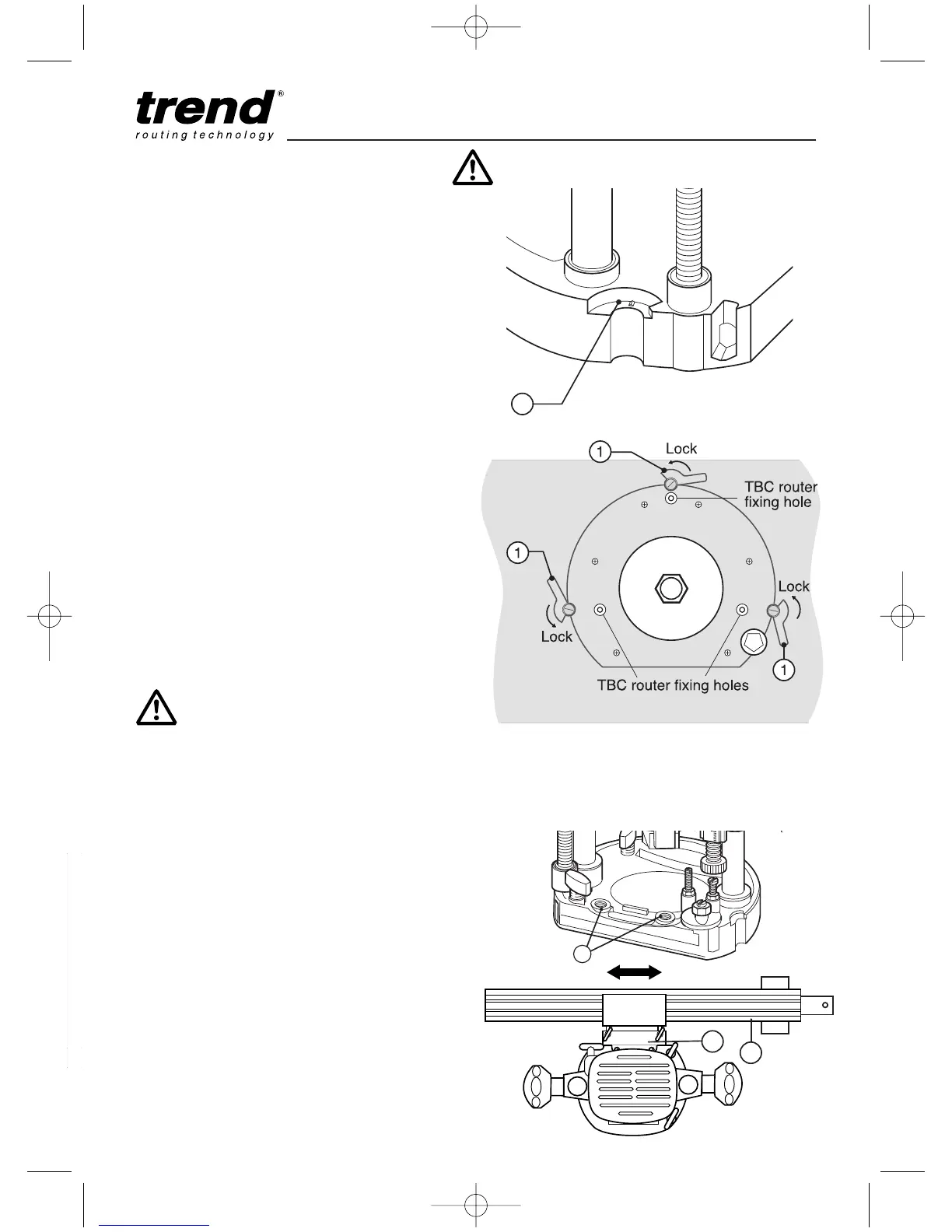 trend®
routing technology

1
Lock
TBC router fixing hole
1
Lock
Lock
1
TBC router fixing holes