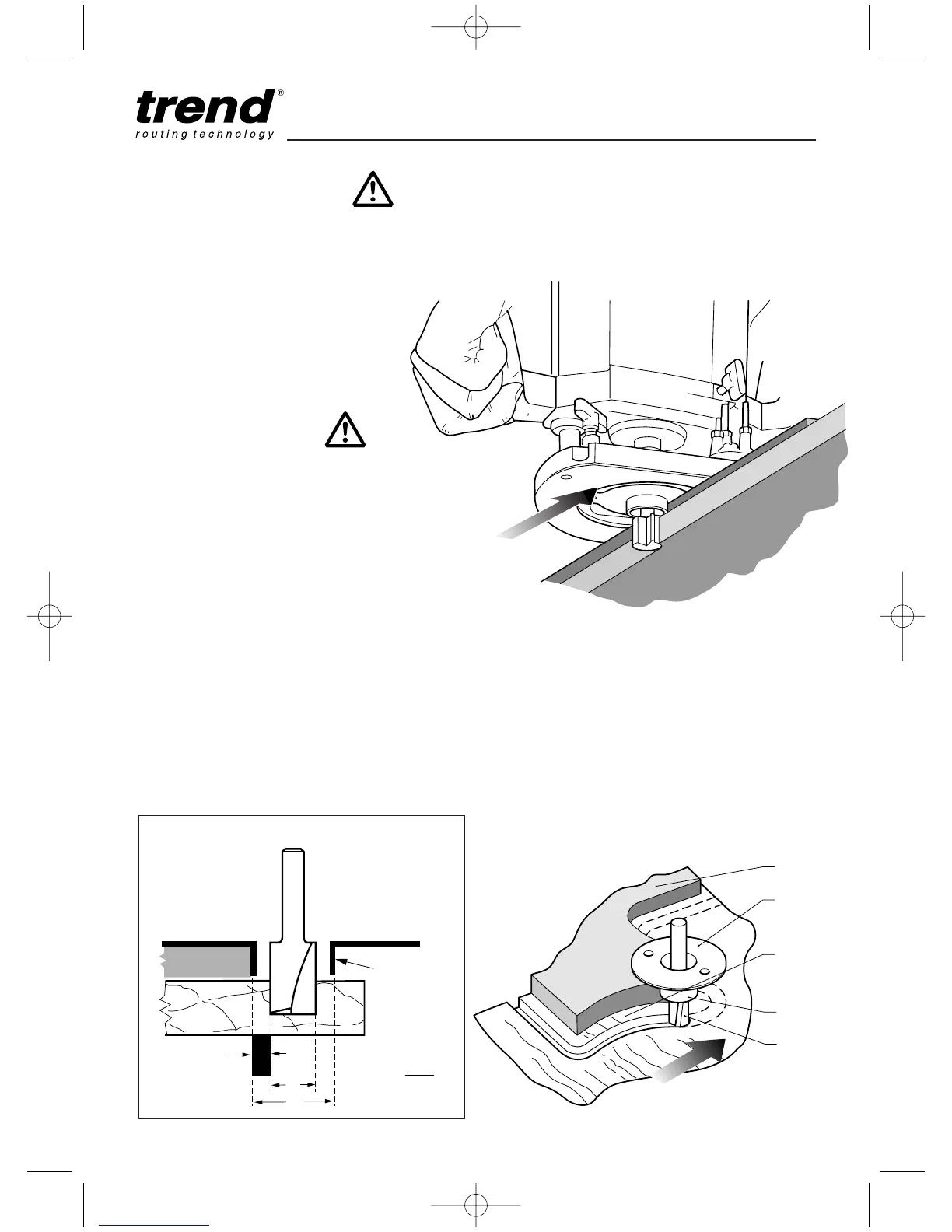 trend®
routing technology