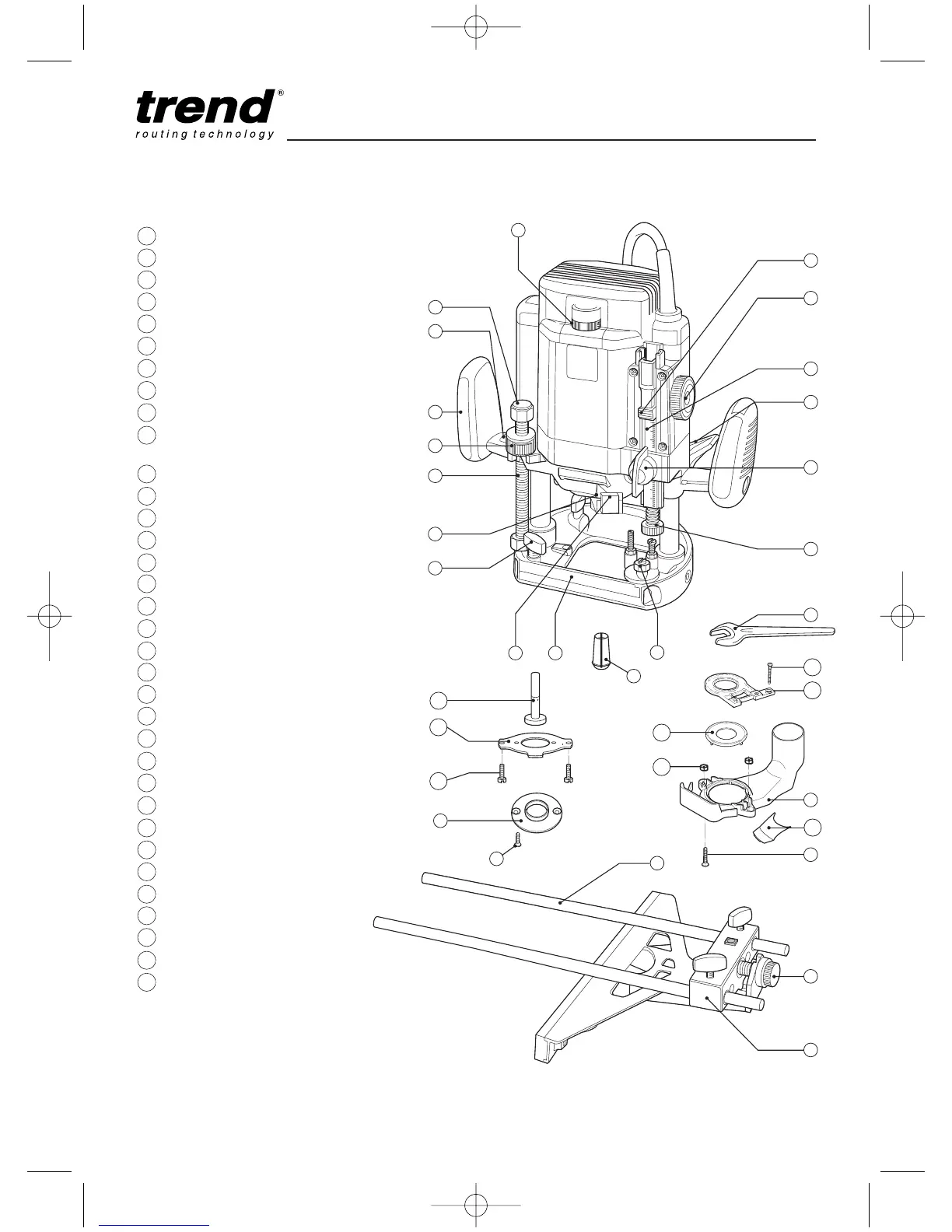 trend®
routing technology