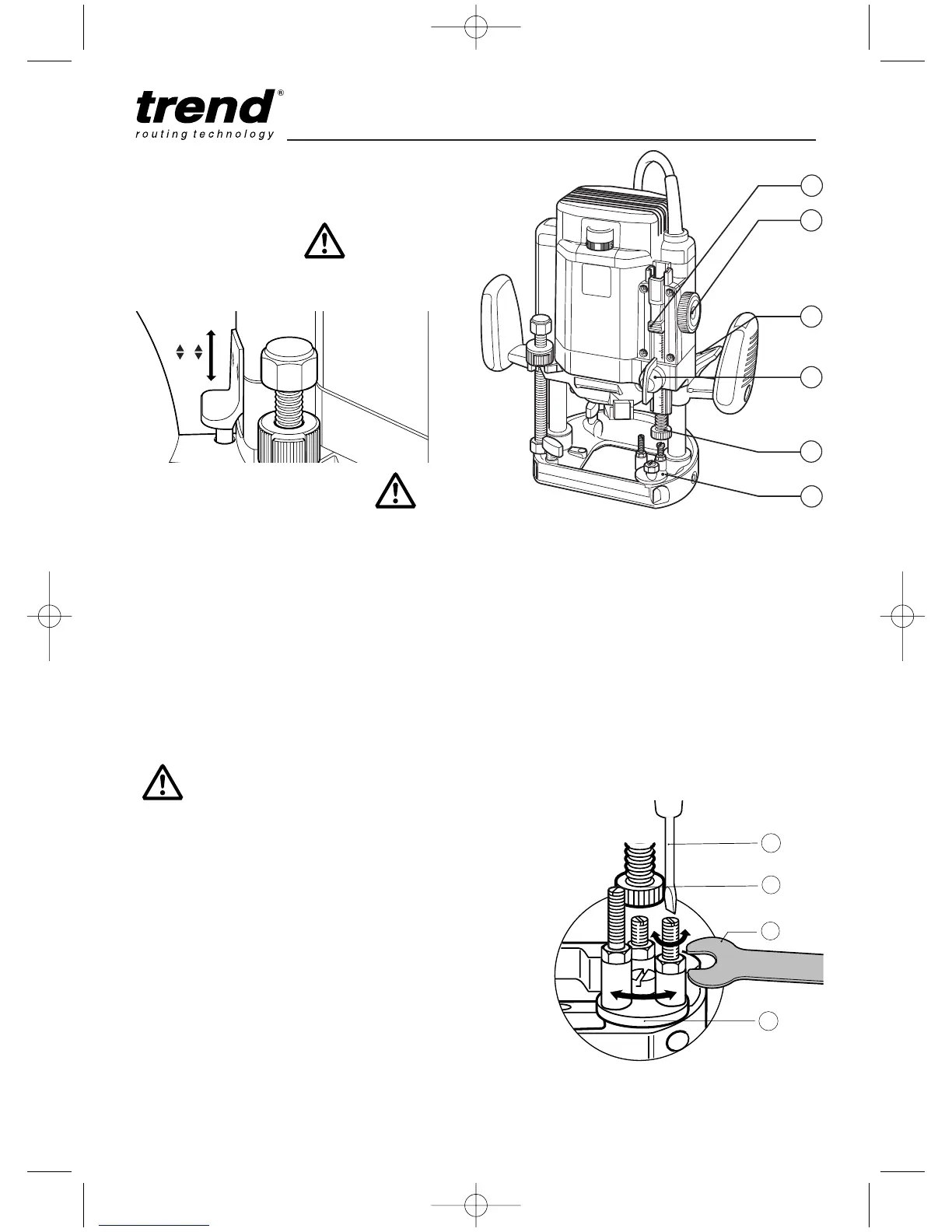 trend®
routing technology