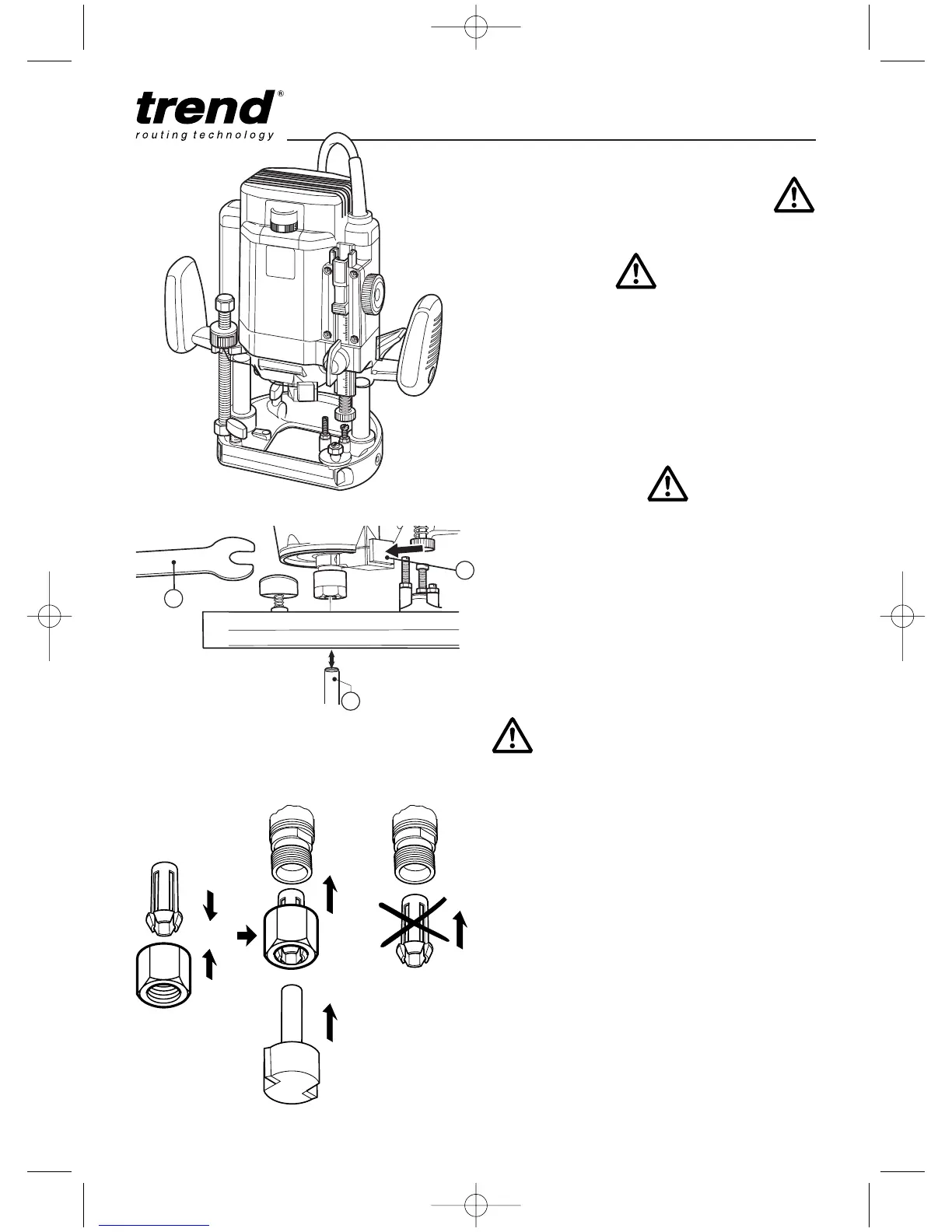 trend®
routing technology