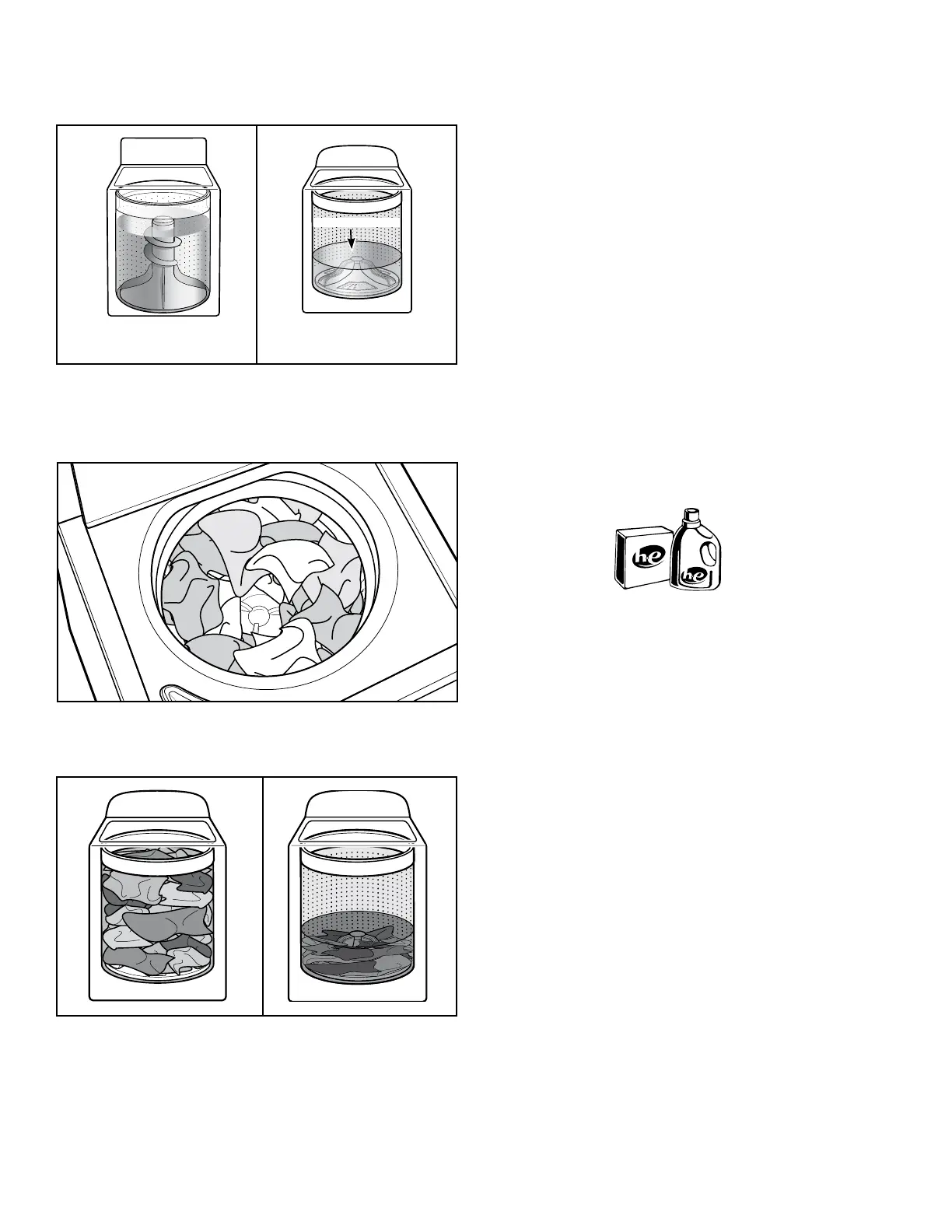 he

he