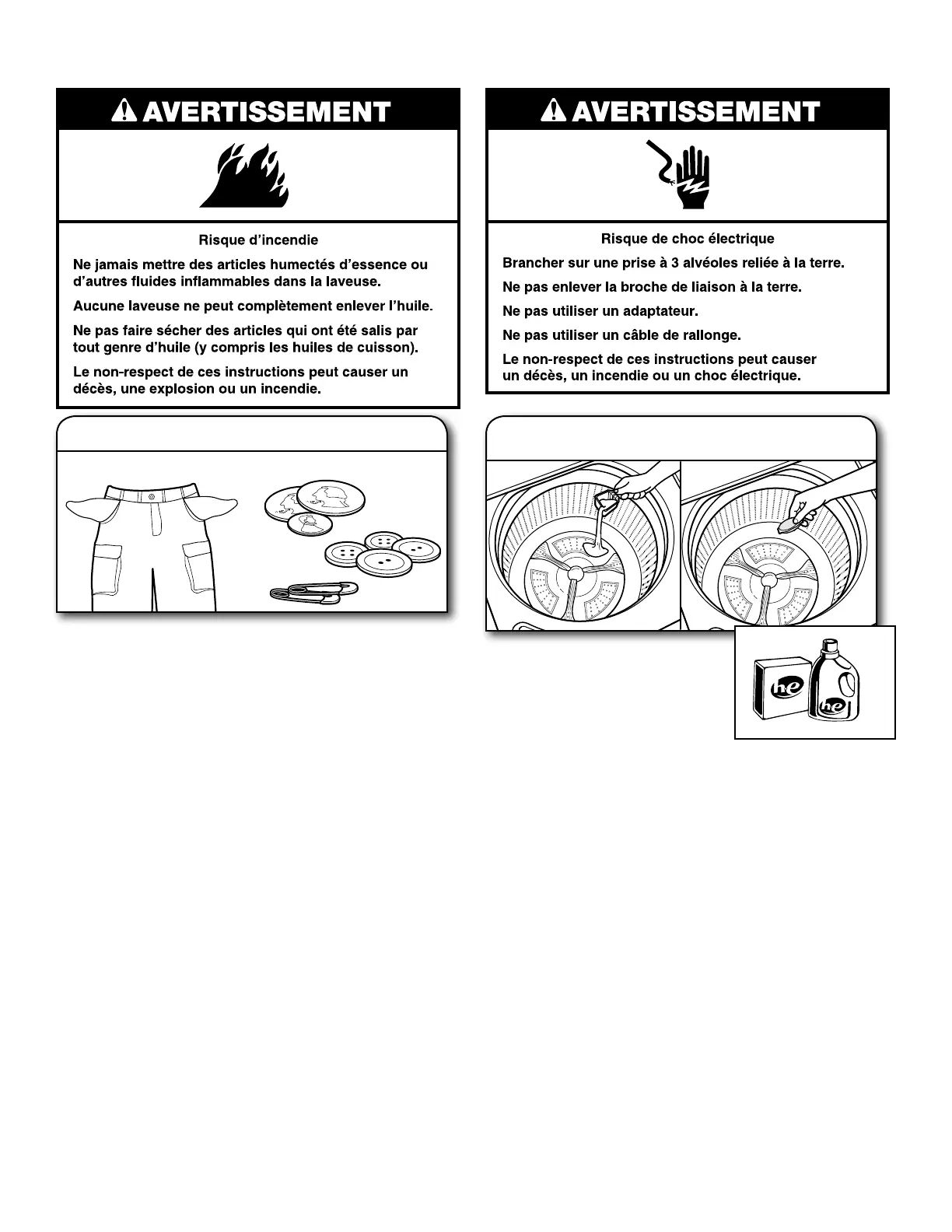 AVERTISSEMENT

Risque d'incendie

Ne jamais mettre des articles humectés d'essence ou d'autres fluides inflammables dans la laveuse.

Aucune laveuse ne peut complètement enlever l'huile.

Ne pas faire sécher des articles qui ont été salis par tout genre d'huile (y compris les huiles de cuisson).

Le non-respect de ces instructions peut causer un décès, une explosion ou un incendie.

AVERTISSEMENT

Risque de choc électrique

Brancher sur une prise à 3 alvéoles reliée à la terre.

Ne pas enlever la broche de liaison à la terre.

Ne pas utiliser un adaptateur.

Ne pas utiliser un câble de rallonge.

Le non-respect de ces instructions peut causer un décès, un incendie ou un choc électrique.

he

he