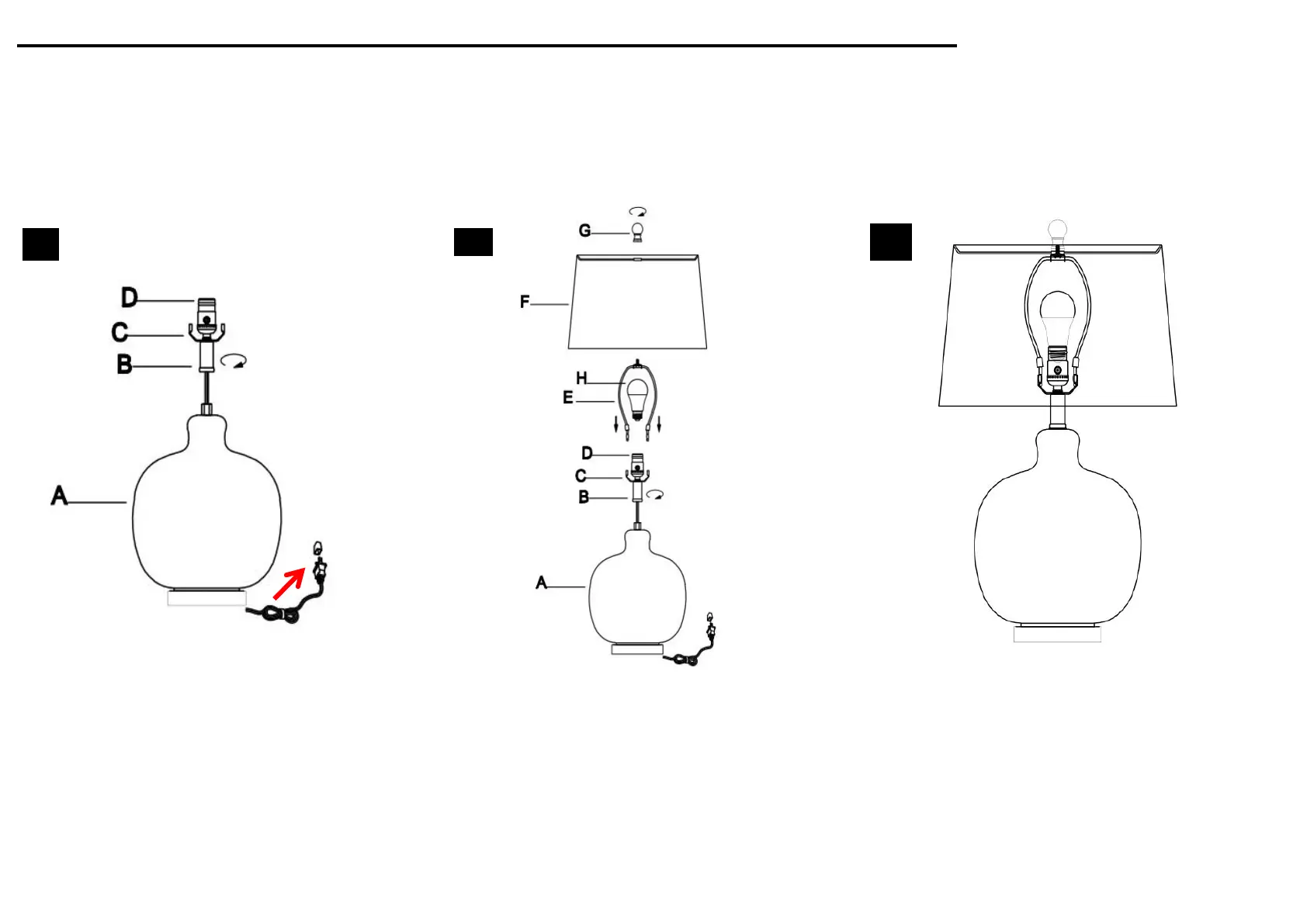 D
C
B
A

G
F
H
E
D
C
B
A