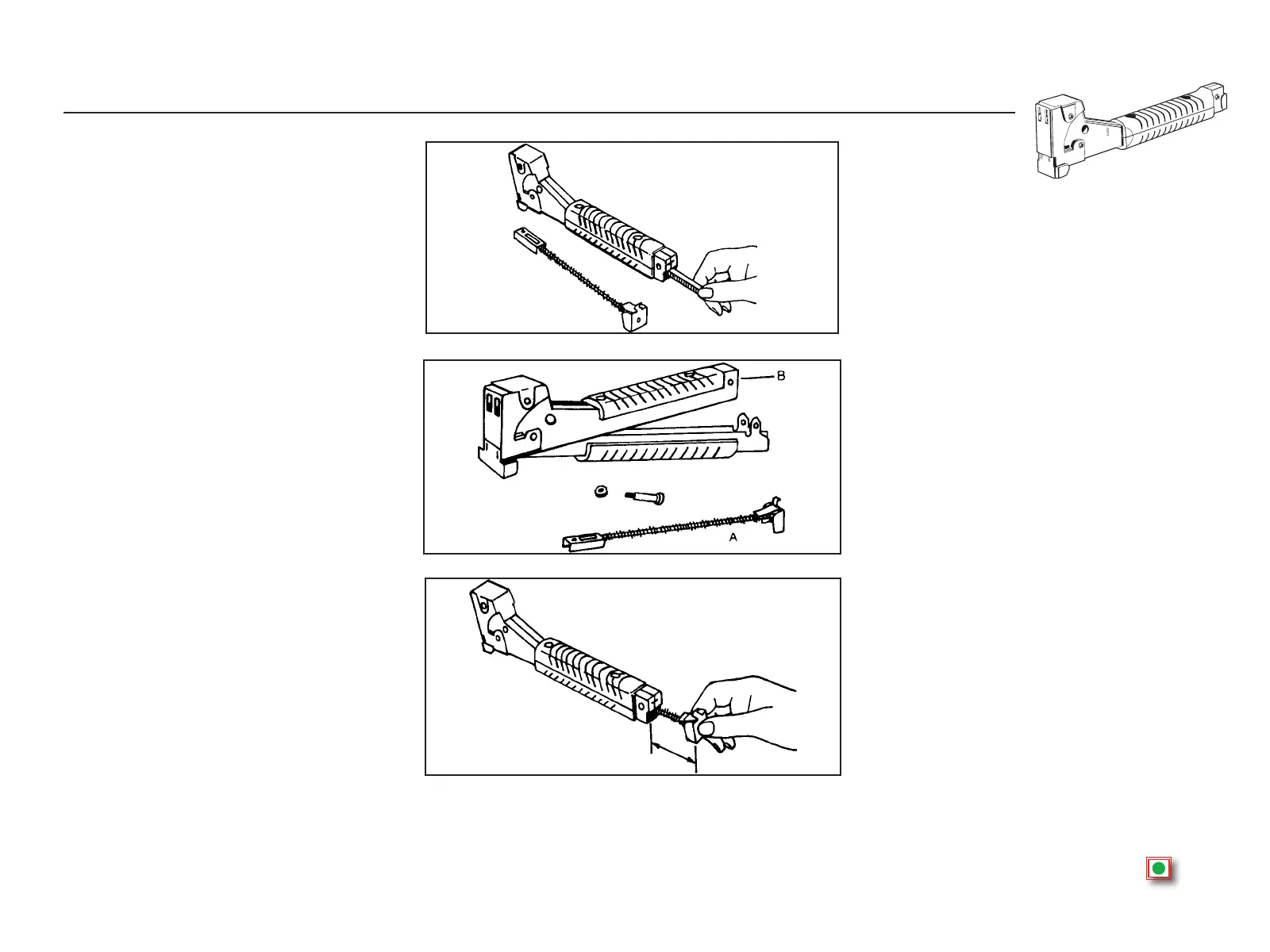 B

A