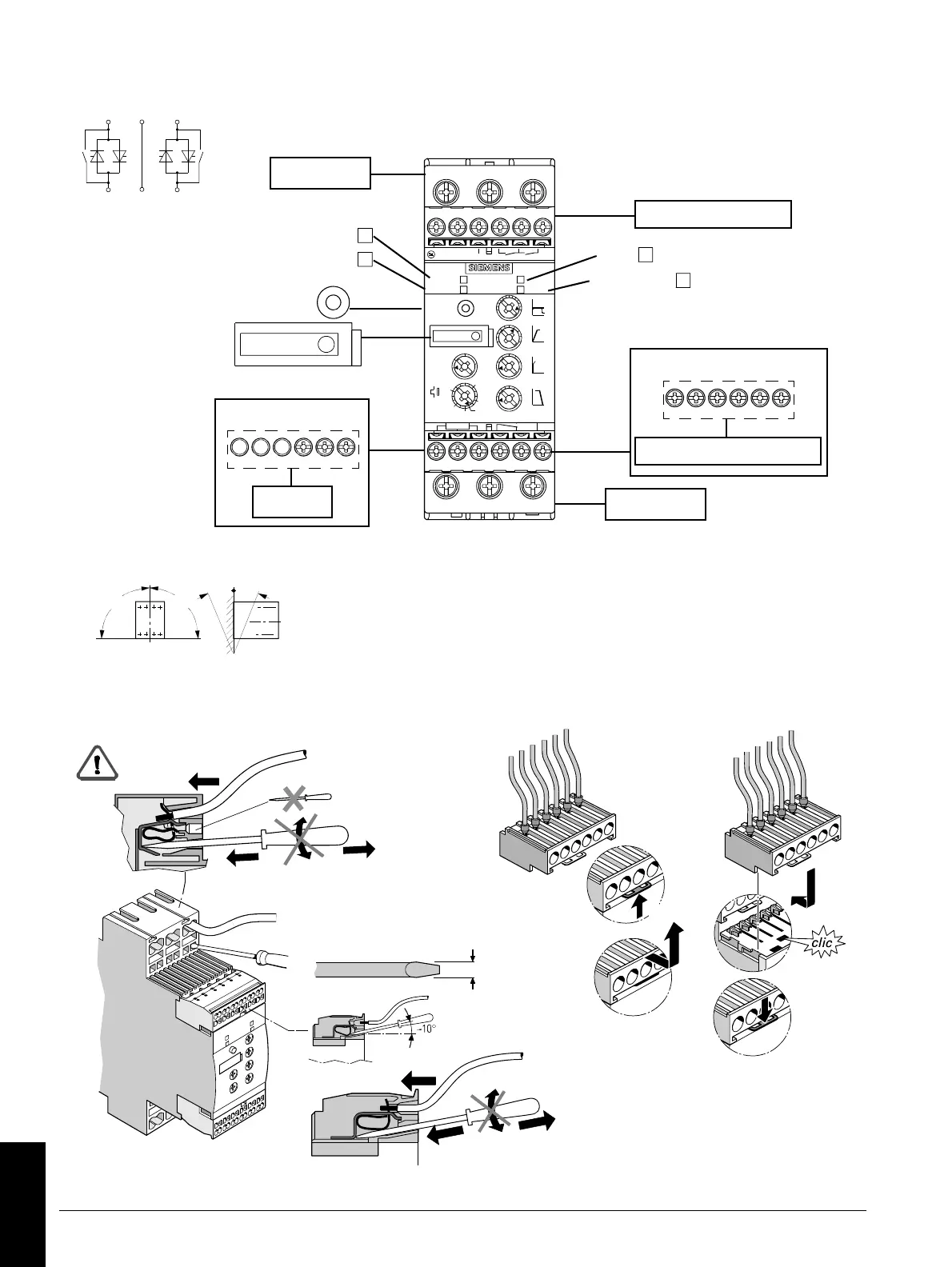 SIEMENS

clic

-10°