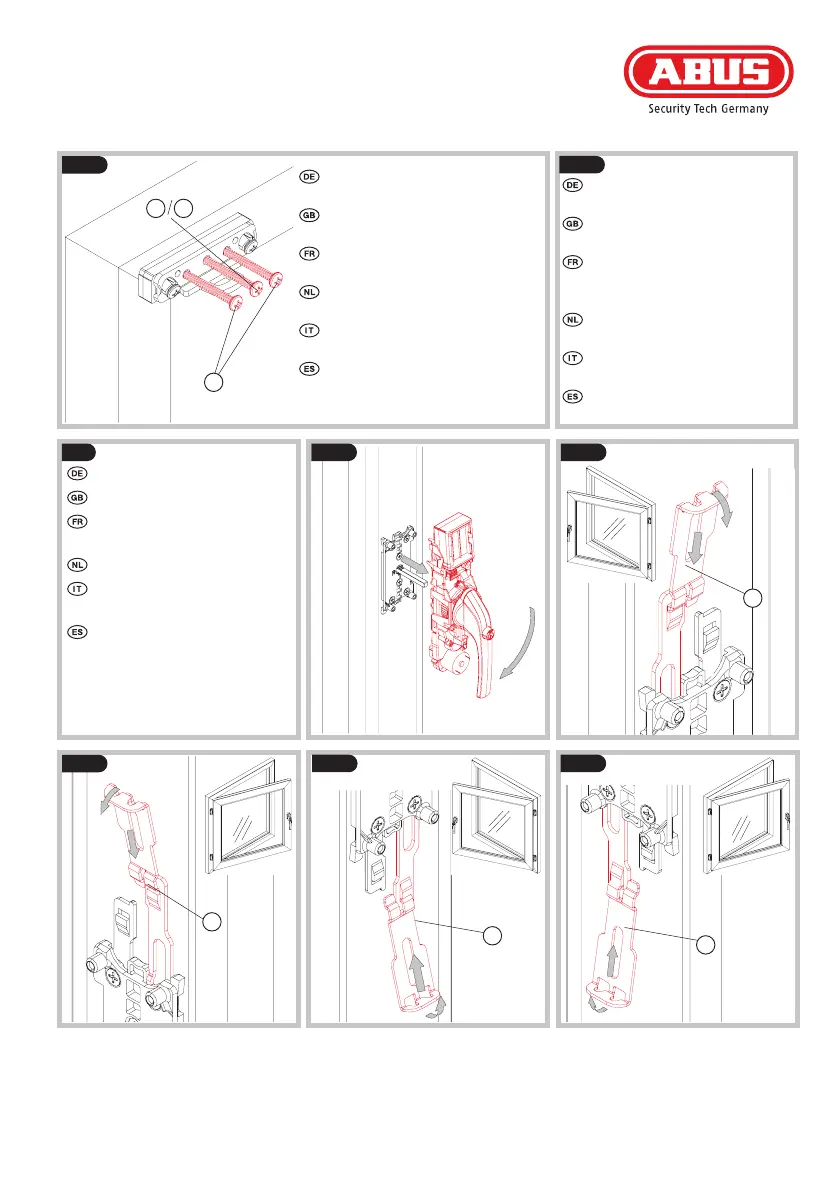 ABUS
Security Tech Germany

DE
GB
FR
NL
IT
ES

DE
GB
FR
NL
IT
ES

DE
GB
FR
NL
IT
ES