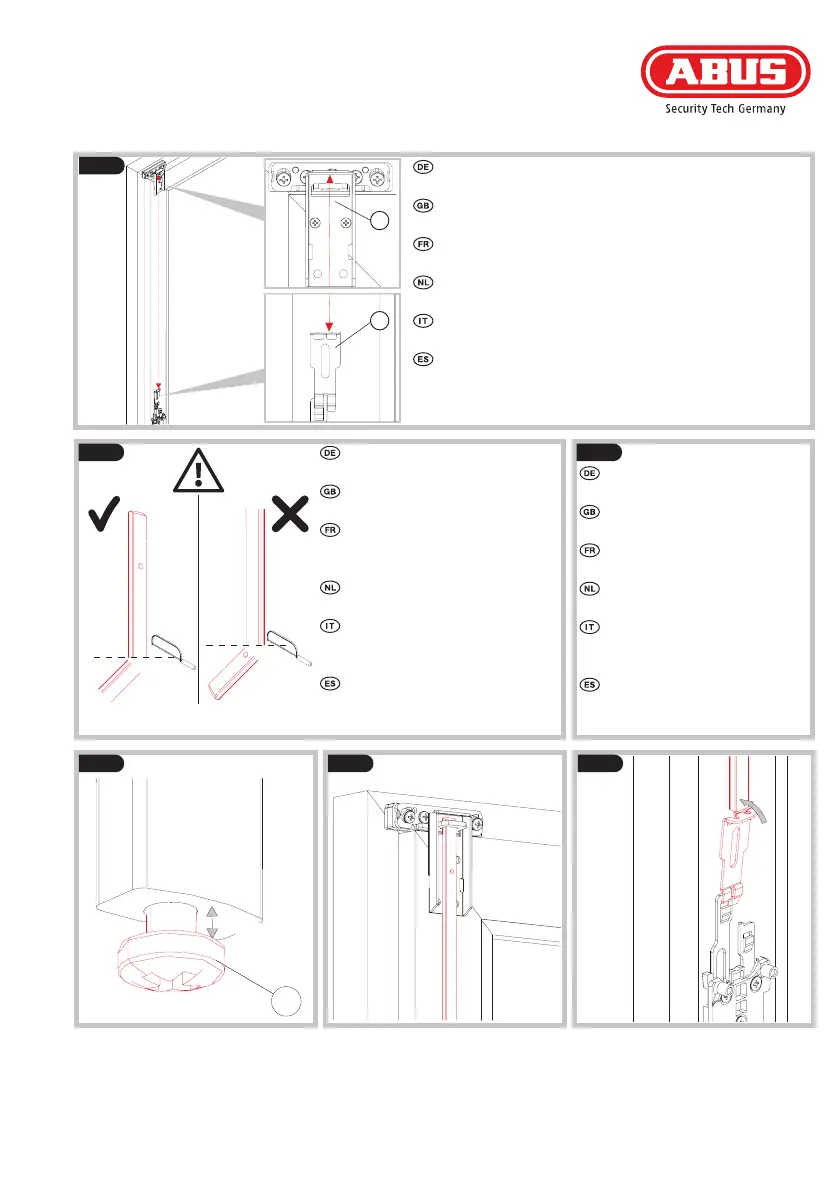 ABUS
Security Tech Germany

DE
GB
FR
NL
IT
ES

DE
GB
FR
NL
IT
ES

DE
GB
FR
NL
IT
ES