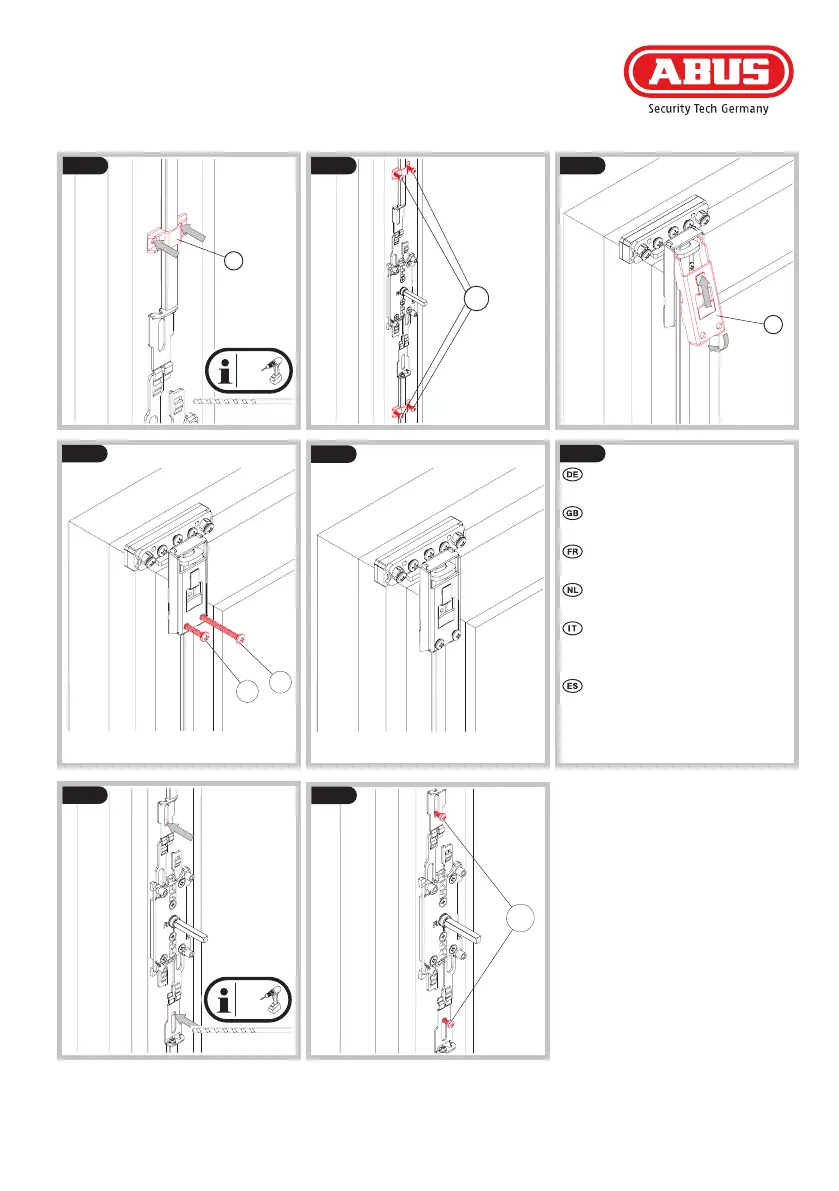 ABUS
Security Tech Germany

DE

GB

FR

NL

IT

ES