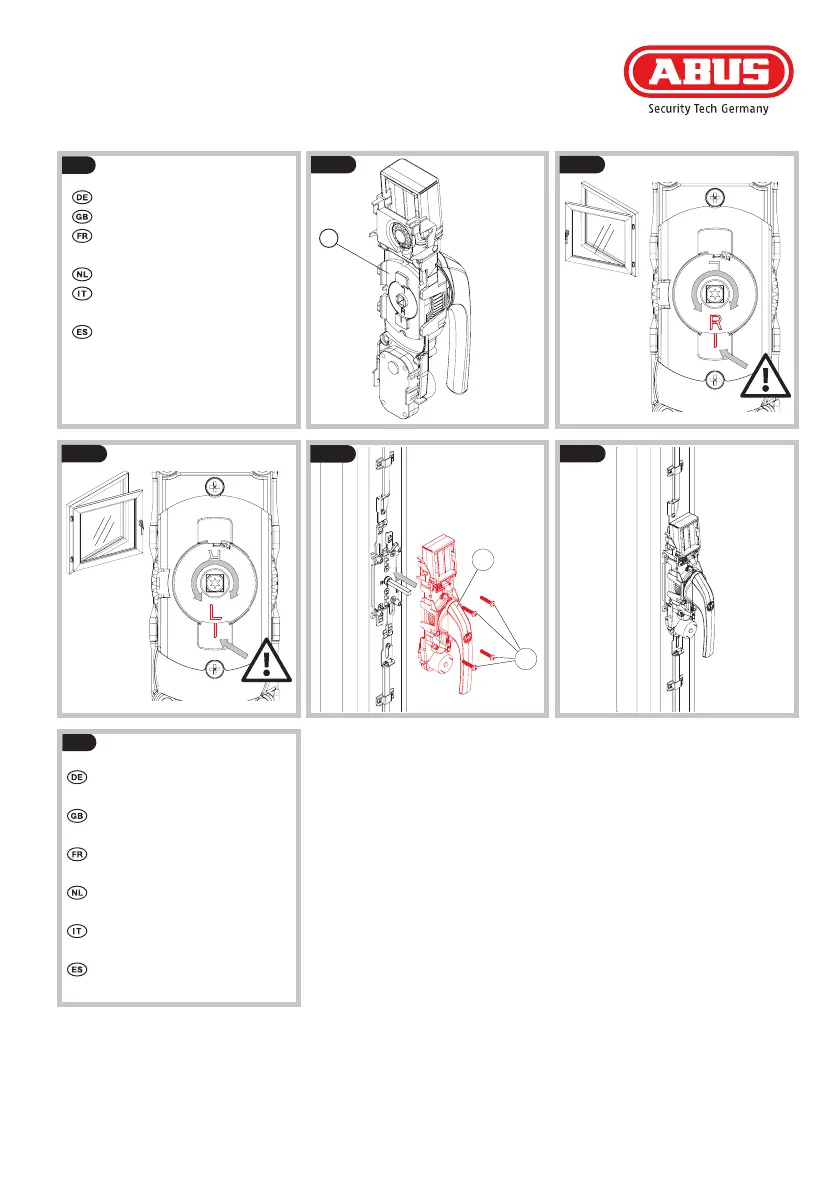 ABUS
Security Tech Germany

DE
GB
FR
NL
IT
ES

R
L

DE
GB
FR
NL
IT
ES