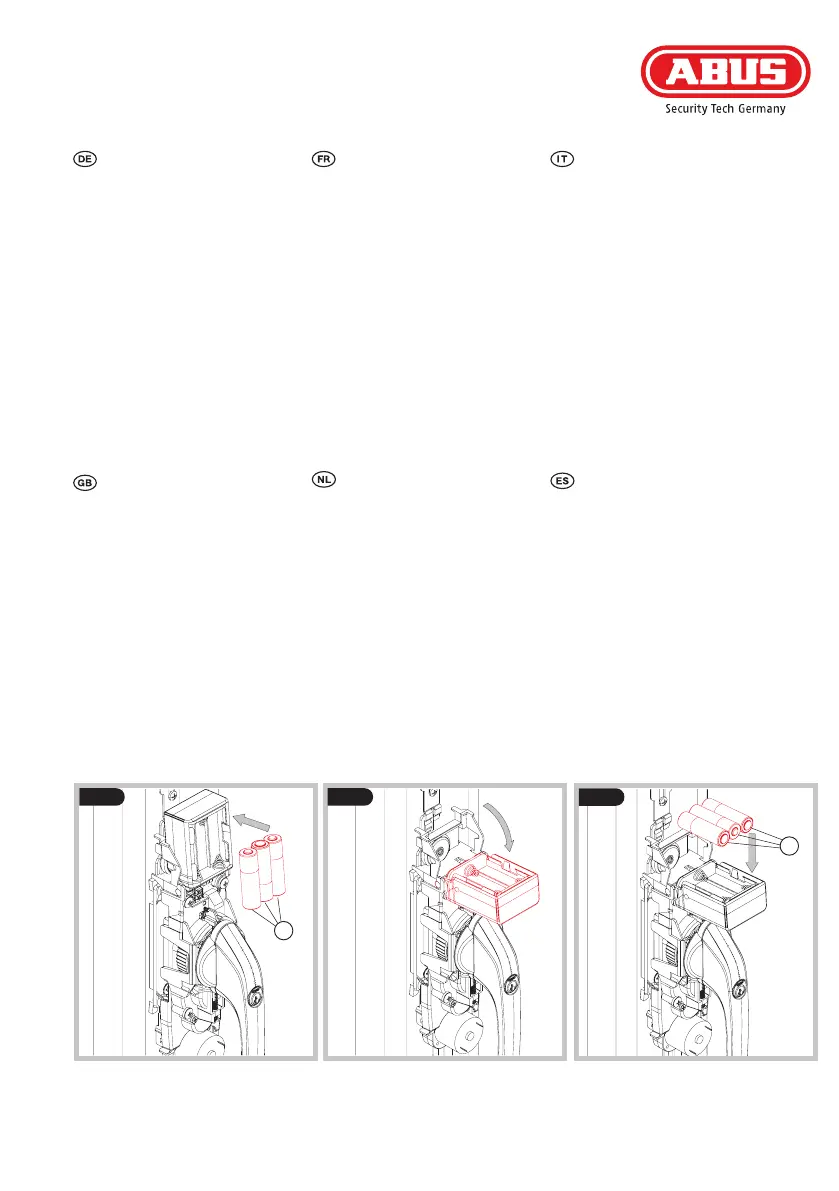 ABUS
Security Tech Germany

DE

FR

IT

GB

NL

ES