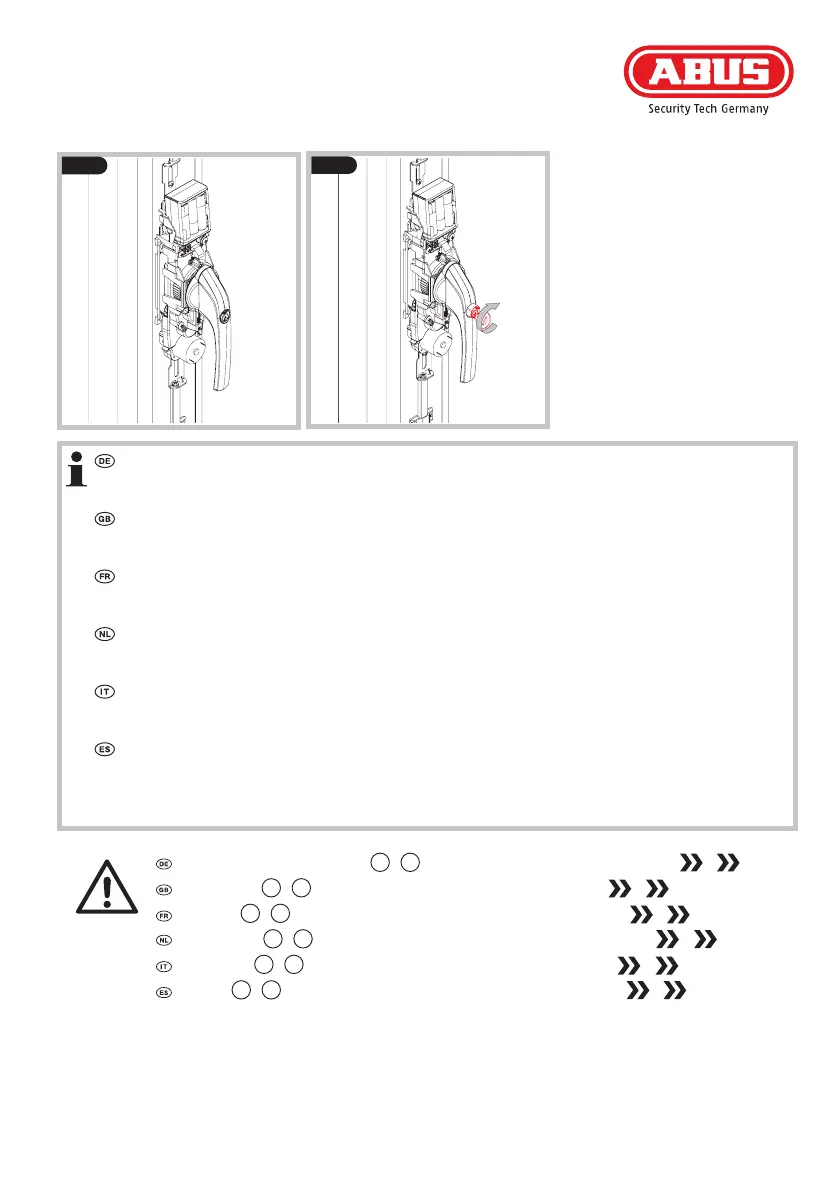 ABUS
Security Tech Germany

DE

GB

FR

NL

IT

ES

DE
GB
FR
NL
IT
ES