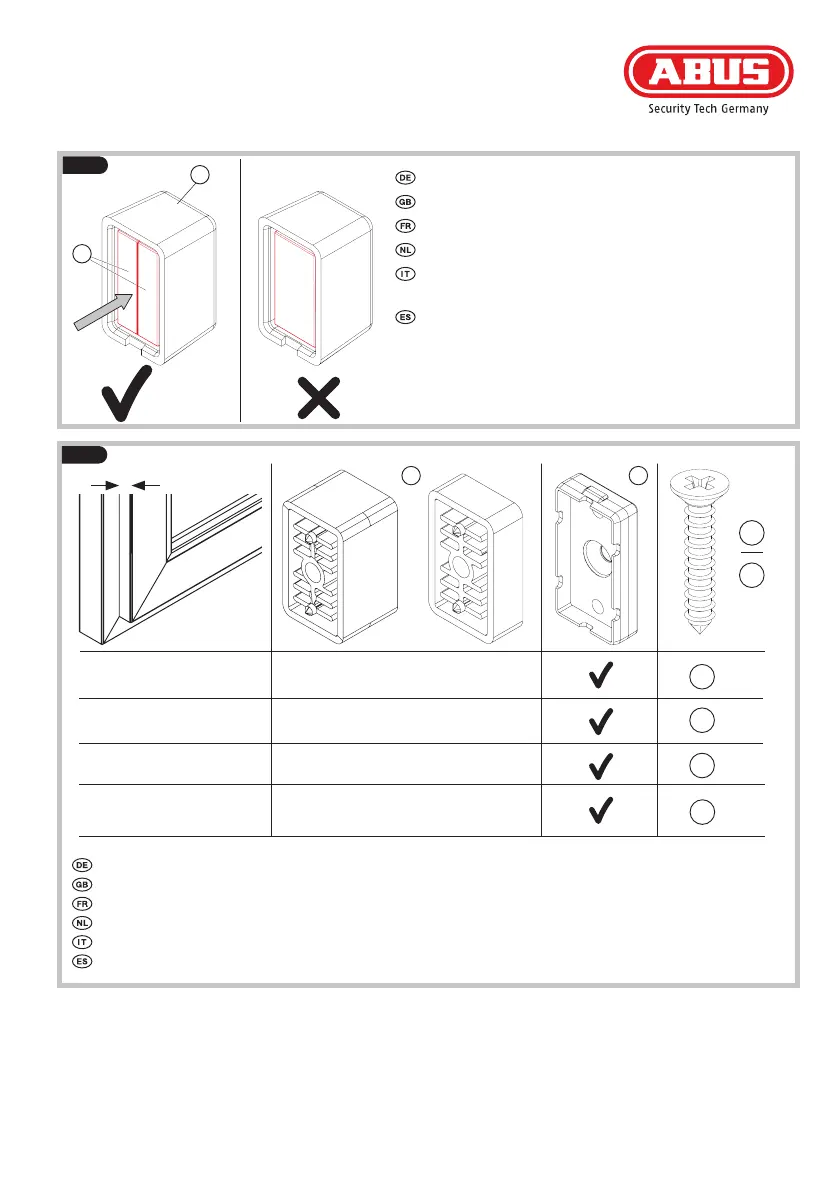 ABUS
Security Tech Germany

DE
GB
FR
NL
IT
ES

DE
GB
FR
NL
IT
ES