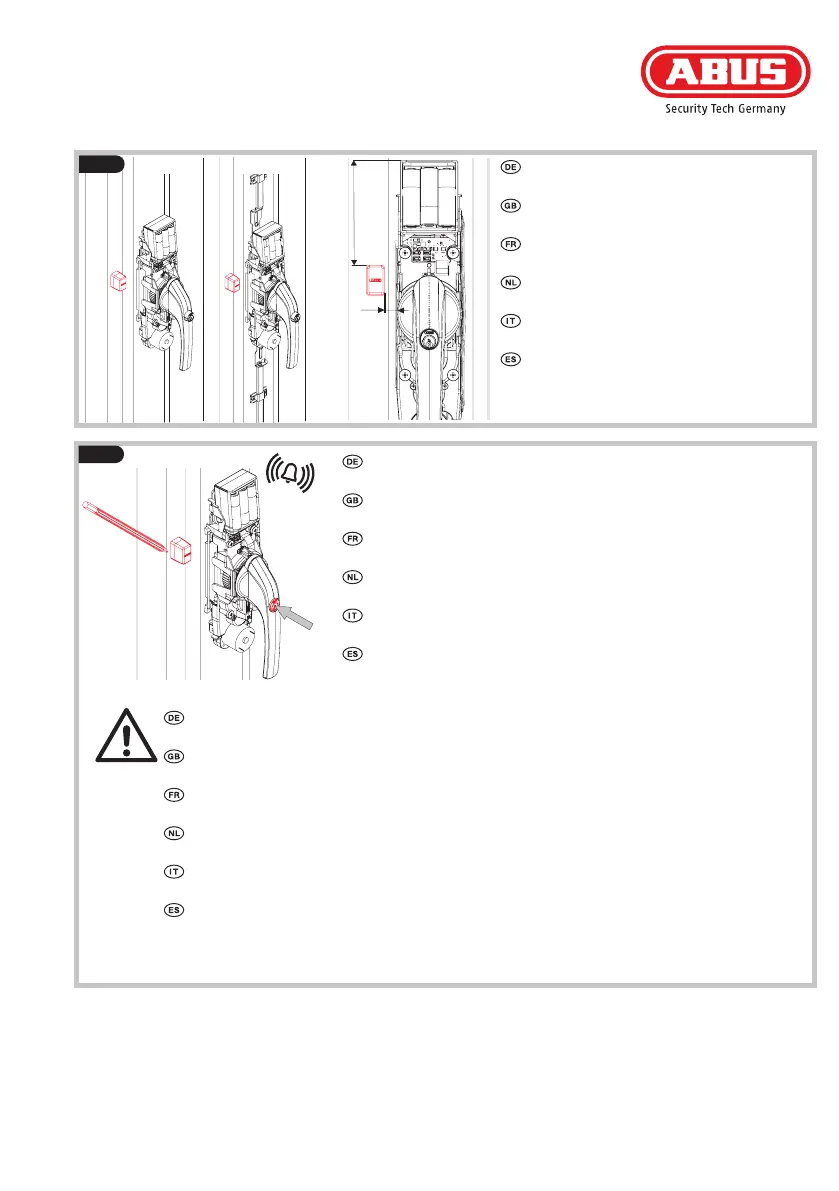 ABUS
Security Tech Germany

DE

GB

FR

NL

IT

ES

DE

GB

FR

NL

IT

ES

DE

GB

FR

NL

IT

ES