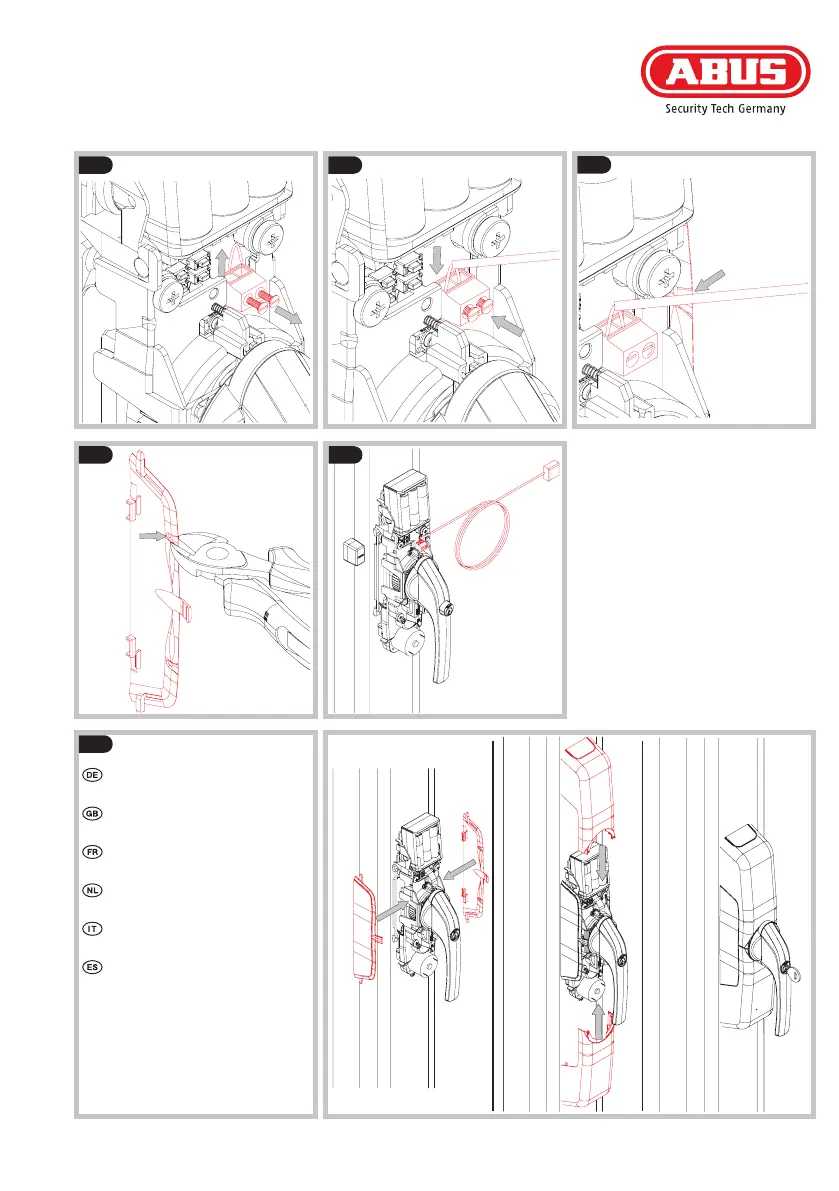 ABUS
Security Tech Germany

DE

GB

FR

NL

IT

ES