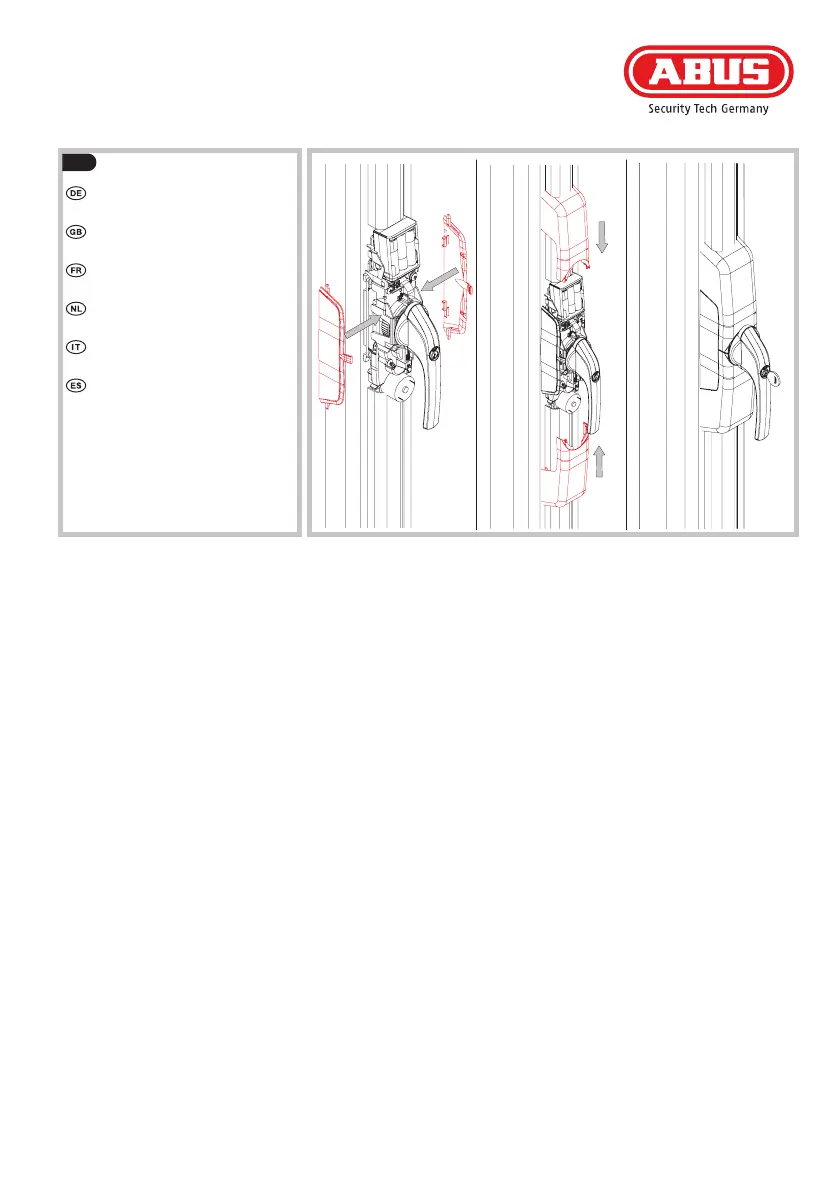 ABUS
Security Tech Germany

DE

GB

FR

NL

IT

ES