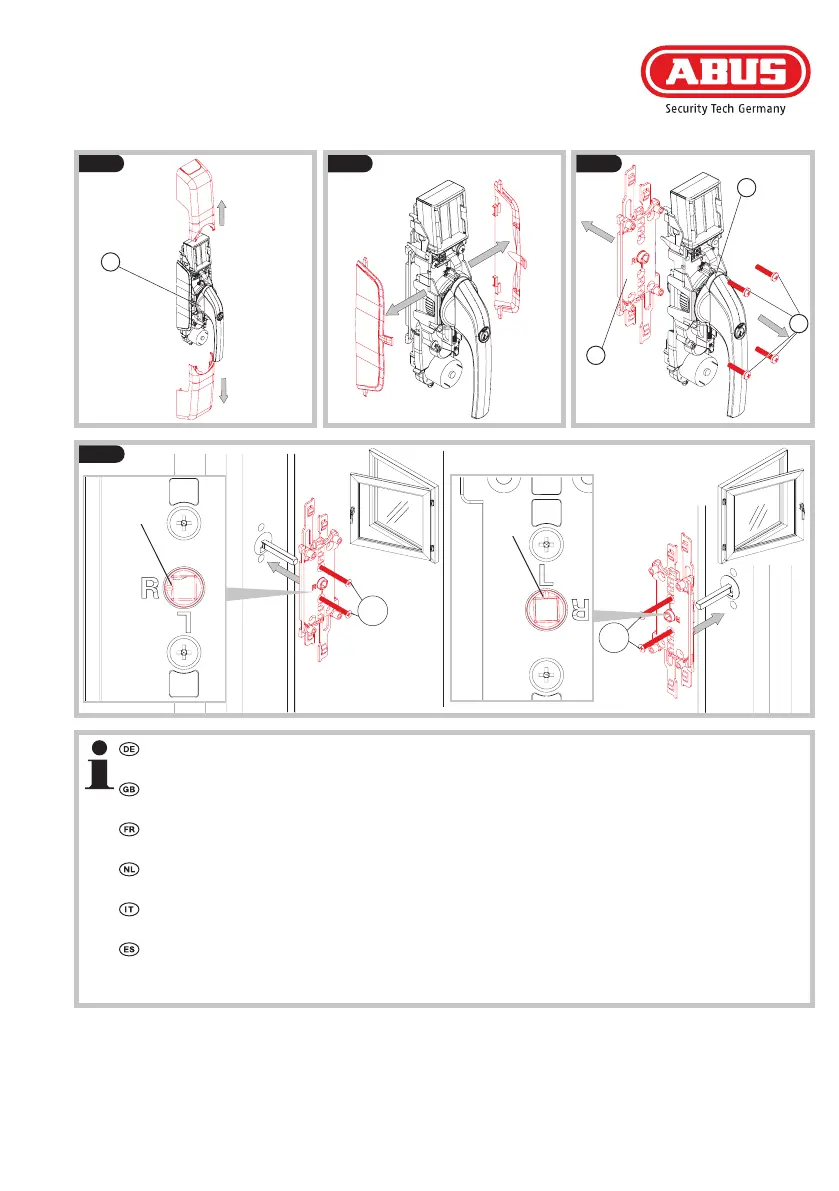 ABUS
Security Tech Germany

R

L

L

R

DE

GB

FR

NL

IT

ES