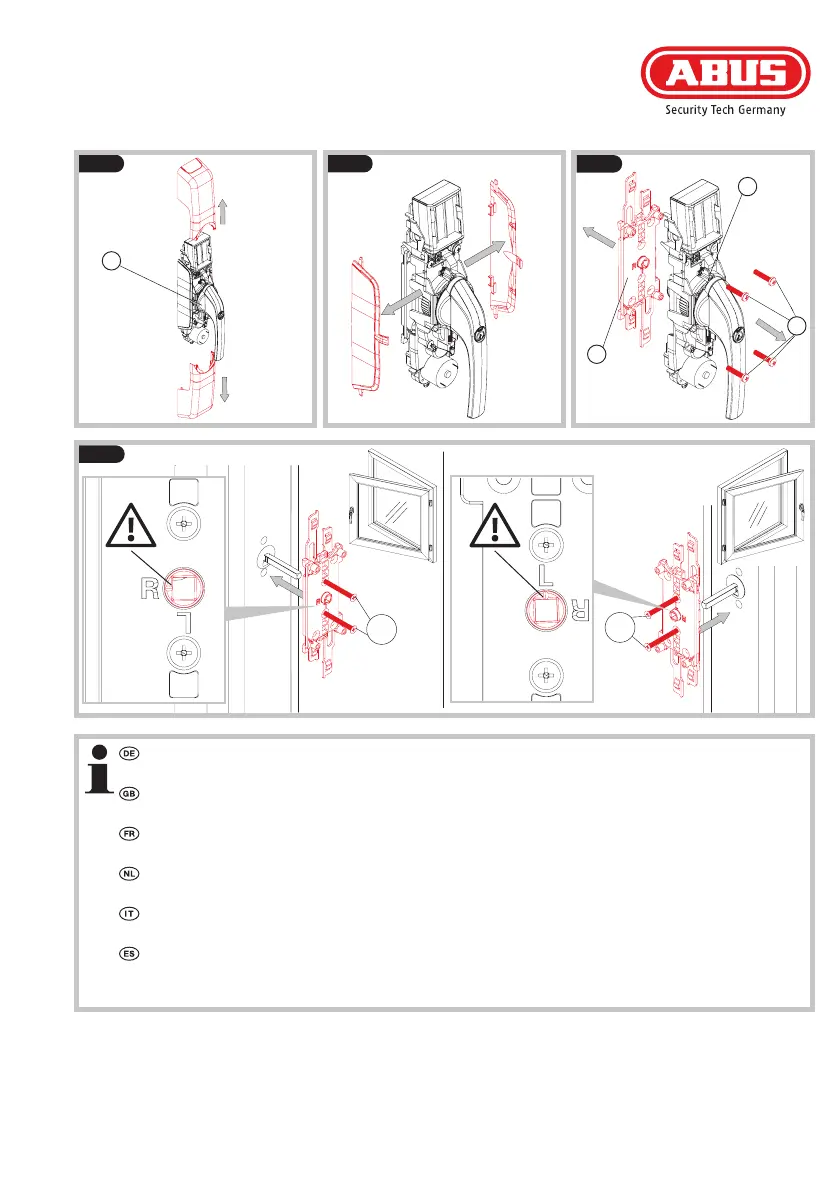 ABUS
Security Tech Germany

R
L

L
R

DE
GB
FR
NL
IT
ES