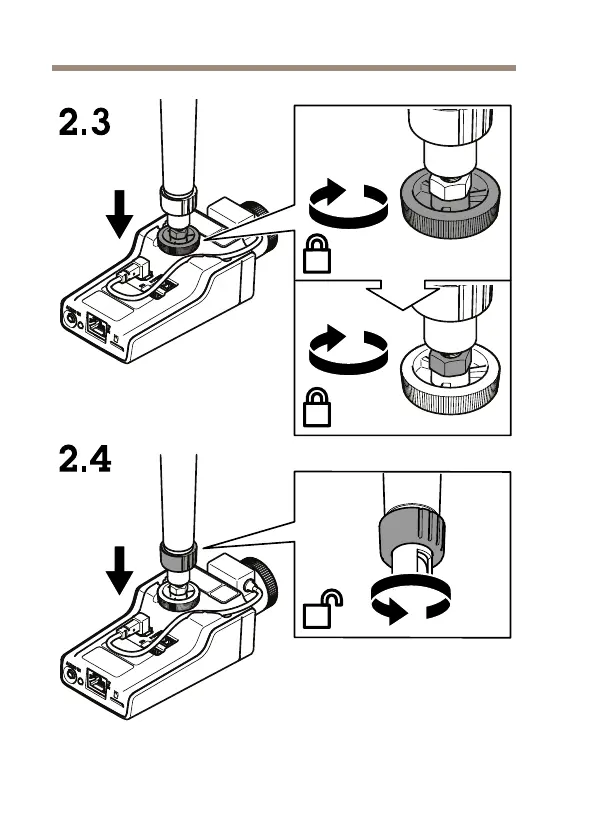 2.3

2.4