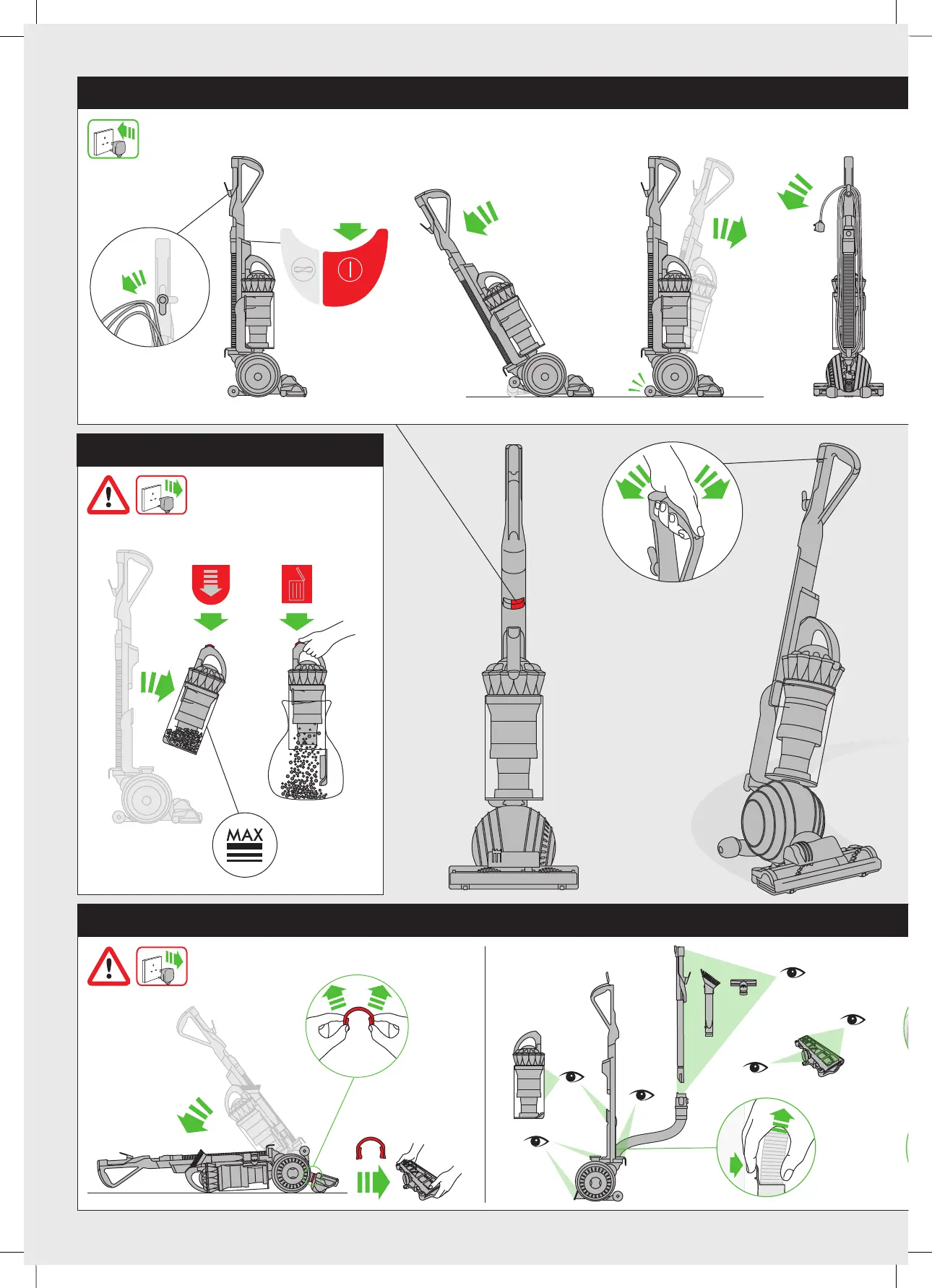 MAX