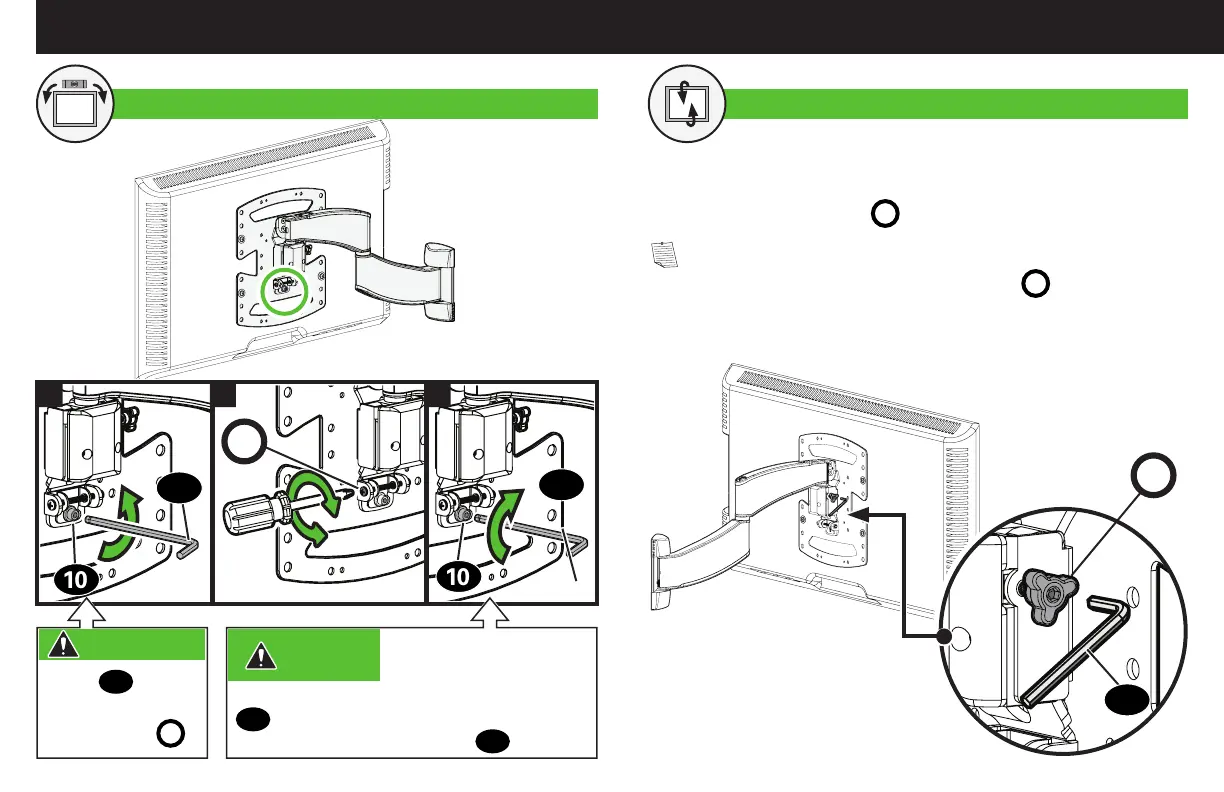 10

10